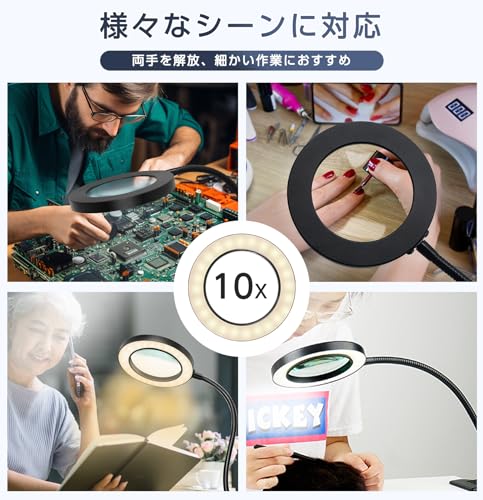 様々なシーンに対応

両手を解放、細かい作業におすすめ

10x

ICKEY