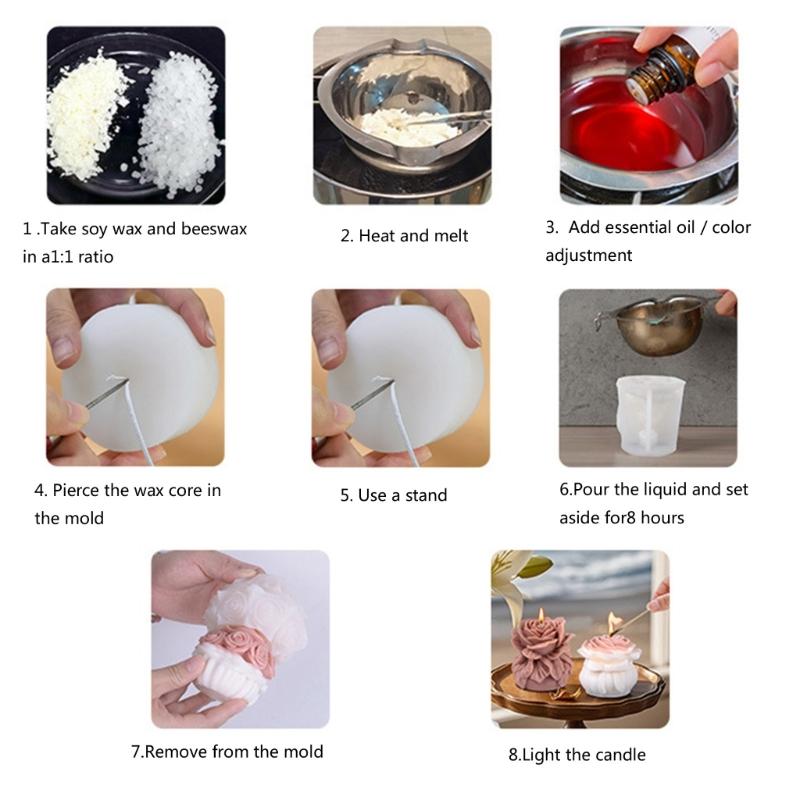 1 .Take soy wax and beeswax in a1:1 ratio

2. Heat and melt

3. Add essential oil / color adjustment

4. Pierce the wax core in the mold

5. Use a stand

6.Pour the liquid and set aside for8 hours

7.Remove from the mold

8.Light the candle