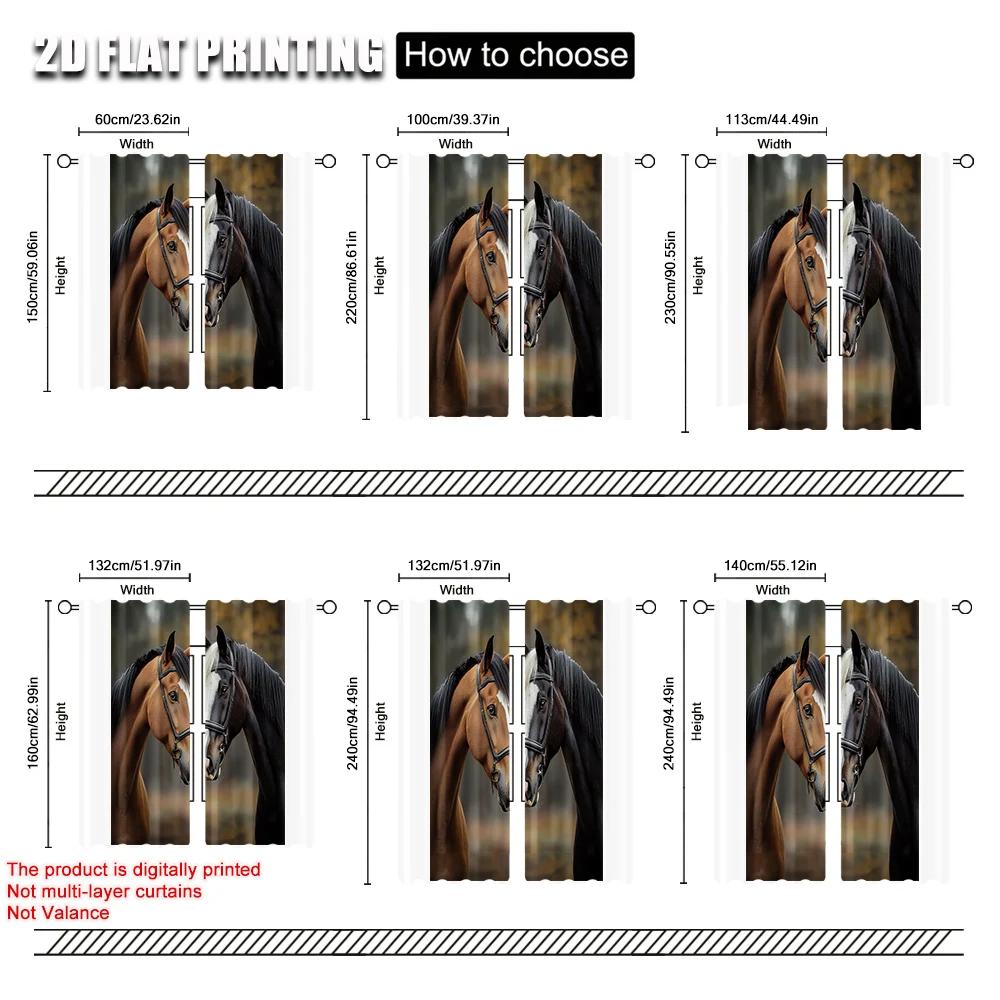 2D FLAT PRINTING How to choose

60cm/23.62in
Width
150cm/59.06in
Height

100cm/39.37in
Width
220cm/86.61in
Height

113cm/44.49in
Width
230cm/90.55in
Height

132cm/51.97in
Width
160cm/62.99in
Height

132cm/51.97in
Width
240cm/94.49in
Height

140cm/55.12in
Width
240cm/94.49in
Height

The product is digitally printed
Not multi-layer curtains
Not Valance