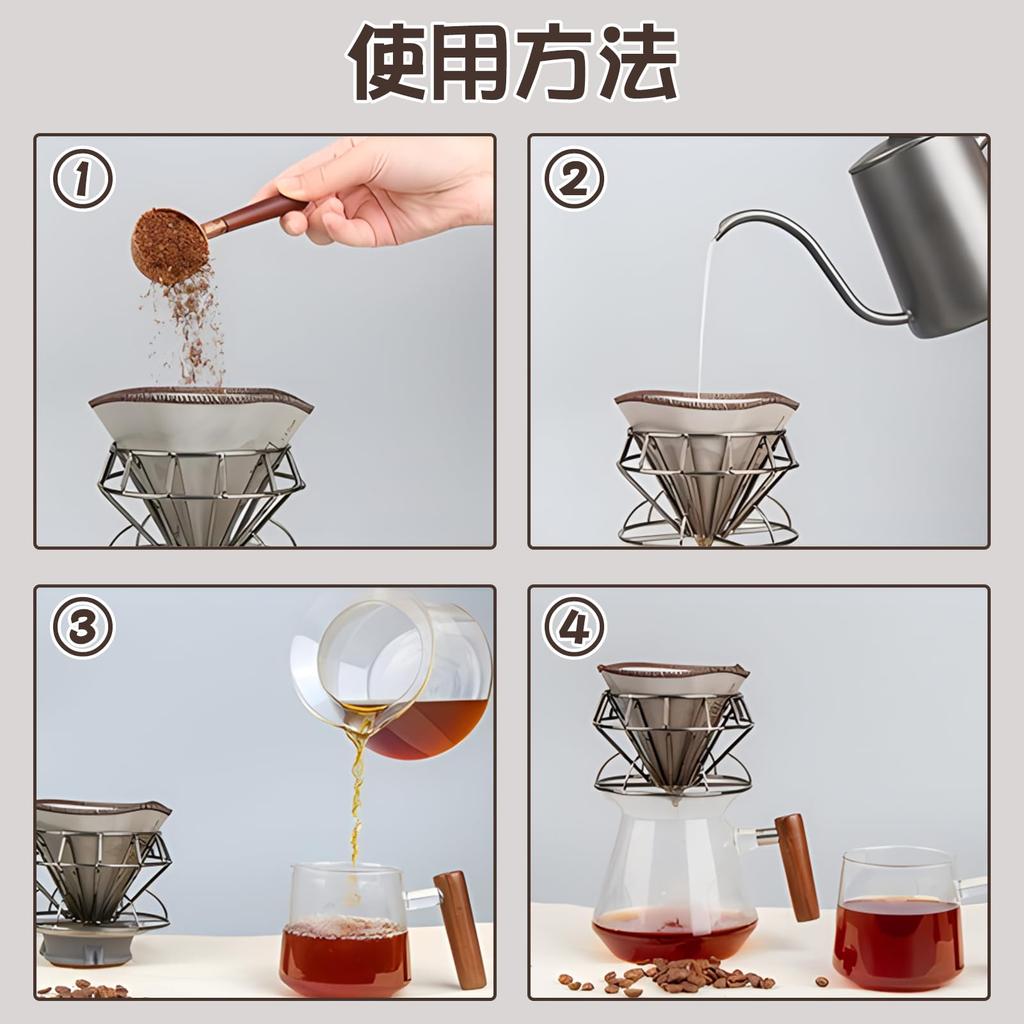 使用方法

①

②

③

④