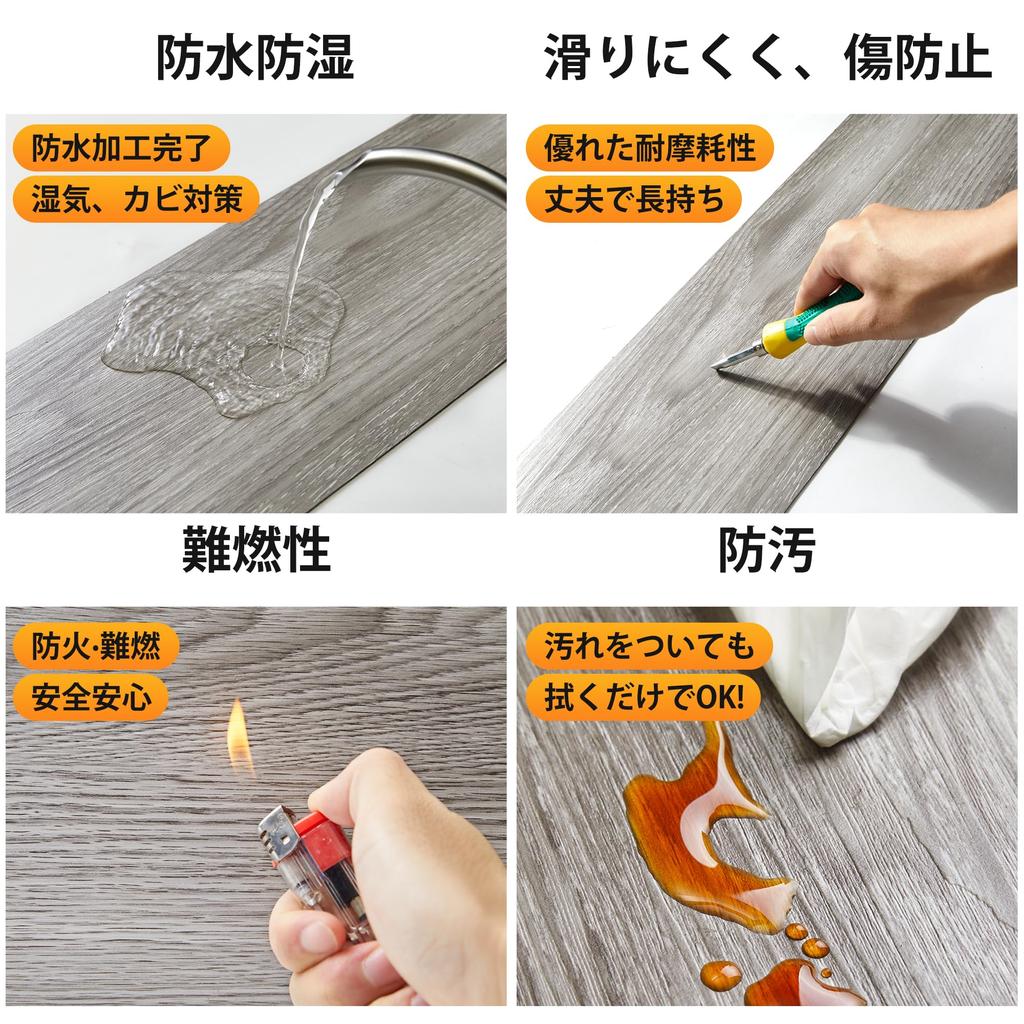 防水防湿

防水加工完了
湿気、カビ対策

滑りにくく、傷防止

優れた耐摩耗性
丈夫で長持ち

難燃性

防火·難燃
安全安心

防汚

汚れをついても
拭くだけでOK!