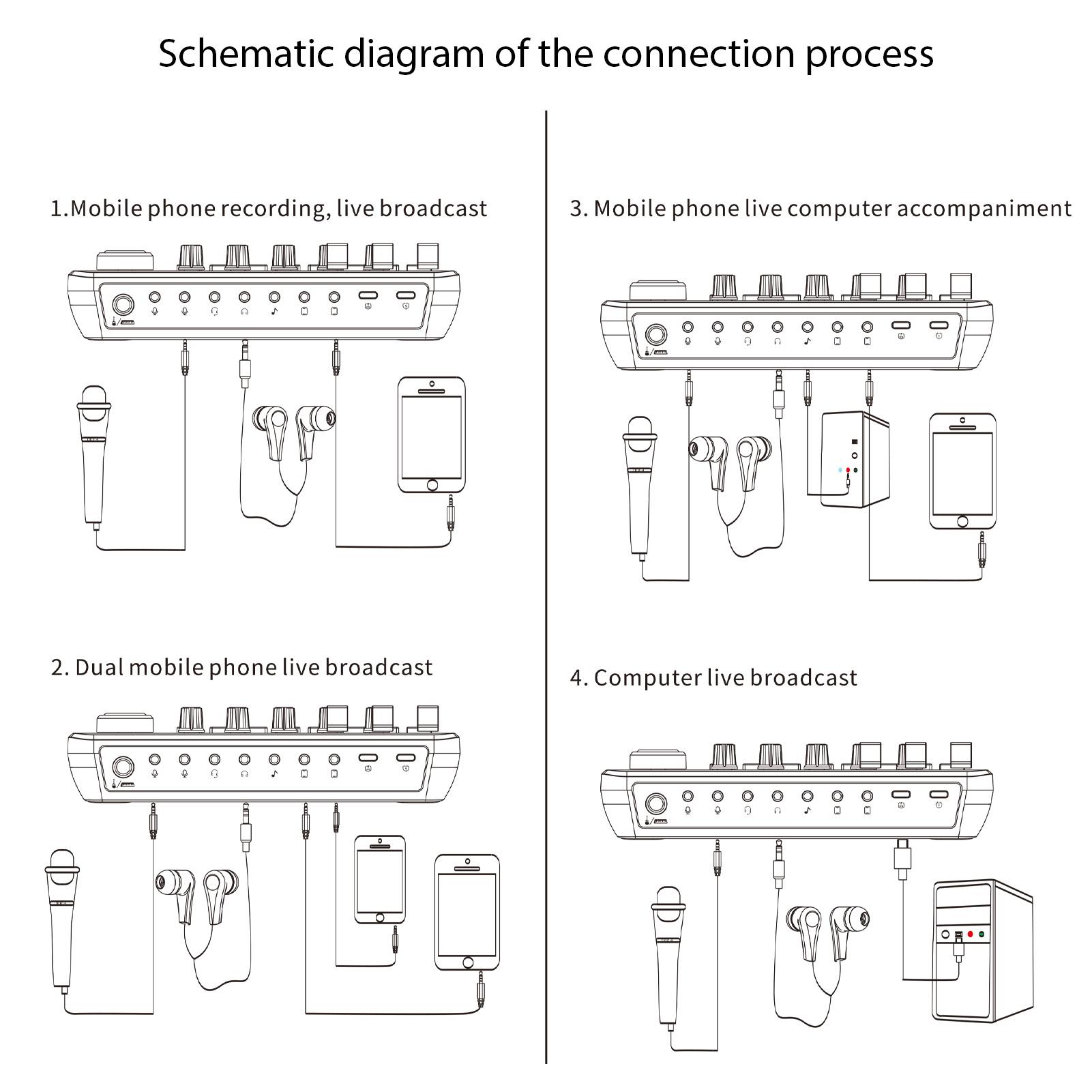 Schematic diagram of the connection process

1.Mobile phone recording, live broadcast

2. Dual mobile phone live broadcast

3. Mobile phone live computer accompaniment

4. Computer live broadcast