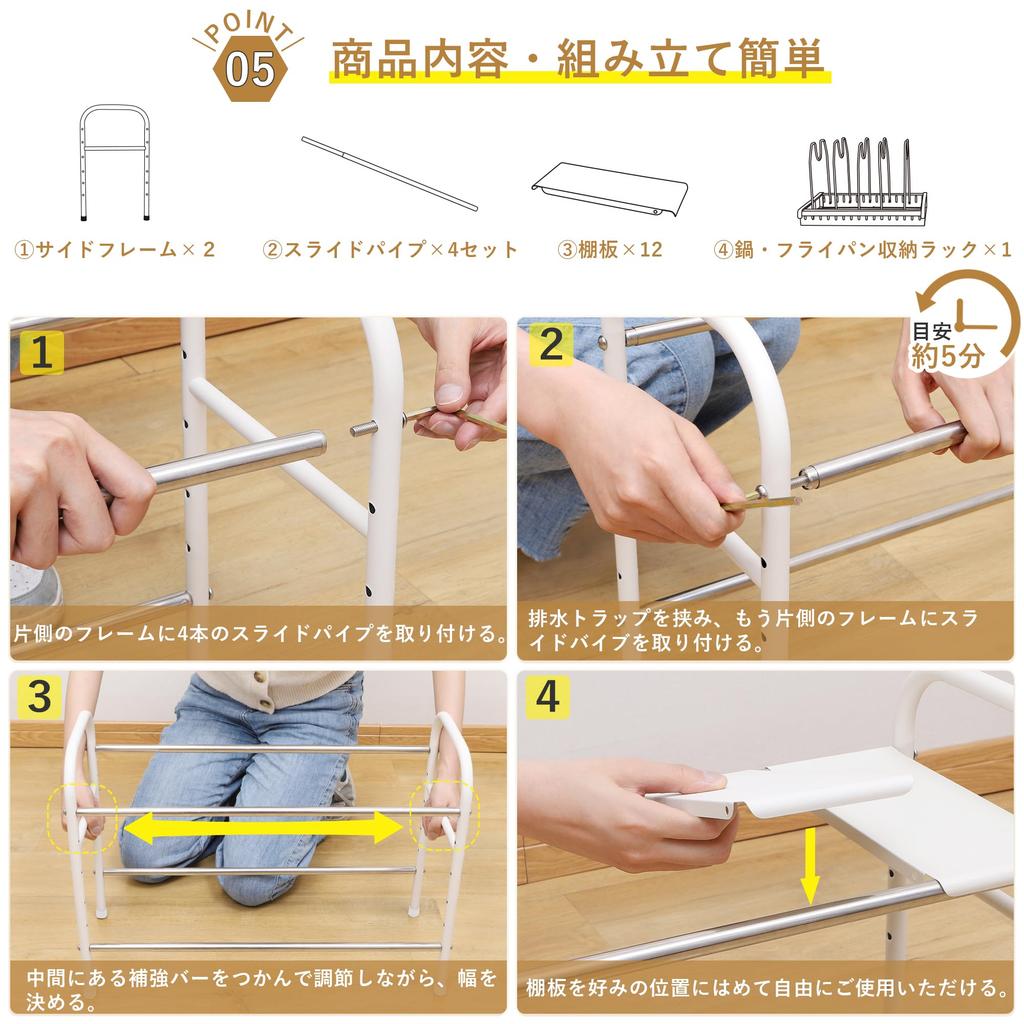 POINT
05
商品内容・組み立て簡単

①サイドフレーム×２
②スライドパイプ×4セット
③棚板×12
④鍋・フライパン収納ラック×1

目安
約5分

1
片側のフレームに4本のスライドパイプを取り付ける。

2
排水トラップを挟み、もう片側のフレームにスライドパイプを取り付ける。

3
中間にある補強バーをつかんで調節しながら、幅を決める。

4
棚板を好みの位置にはめて自由にご使用いただける。