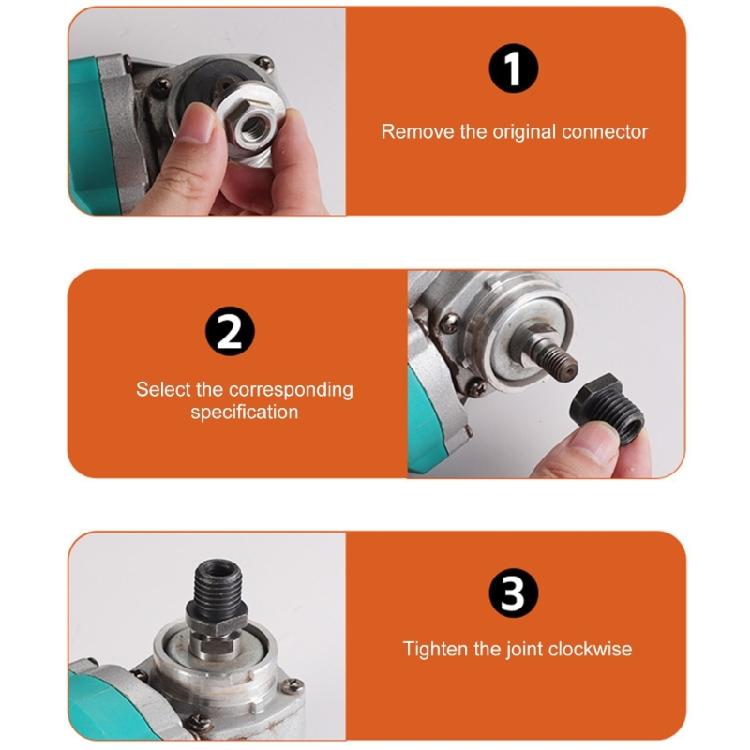 1

Remove the original connector

2

Select the corresponding specification

3

Tighten the joint clockwise