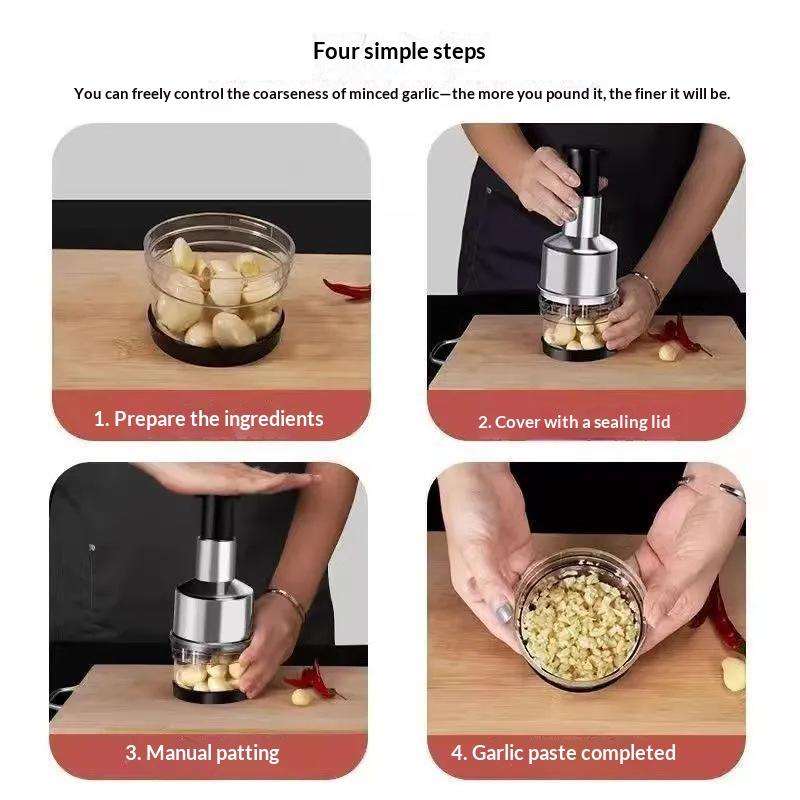 Four simple steps

You can freely control the coarseness of minced garlic—the more you pound it, the finer it will be.

1. Prepare the ingredients

2. Cover with a sealing lid

3. Manual patting

4. Garlic paste completed