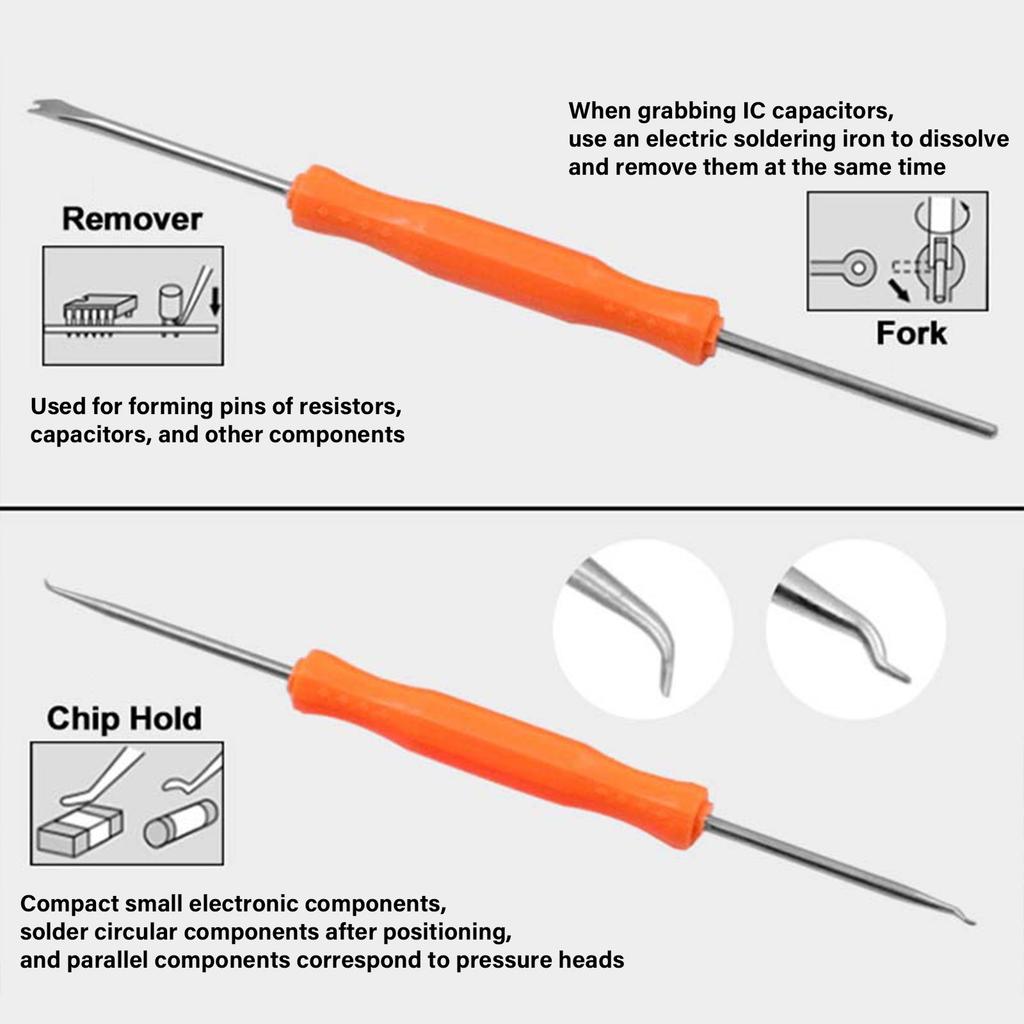 When grabbing IC capacitors, use an electric soldering iron to dissolve and remove them at the same time

Remover

Fork

Used for forming pins of resistors, capacitors, and other components

Chip Hold

Compact small electronic components, solder circular components after positioning, and parallel components correspond to pressure heads