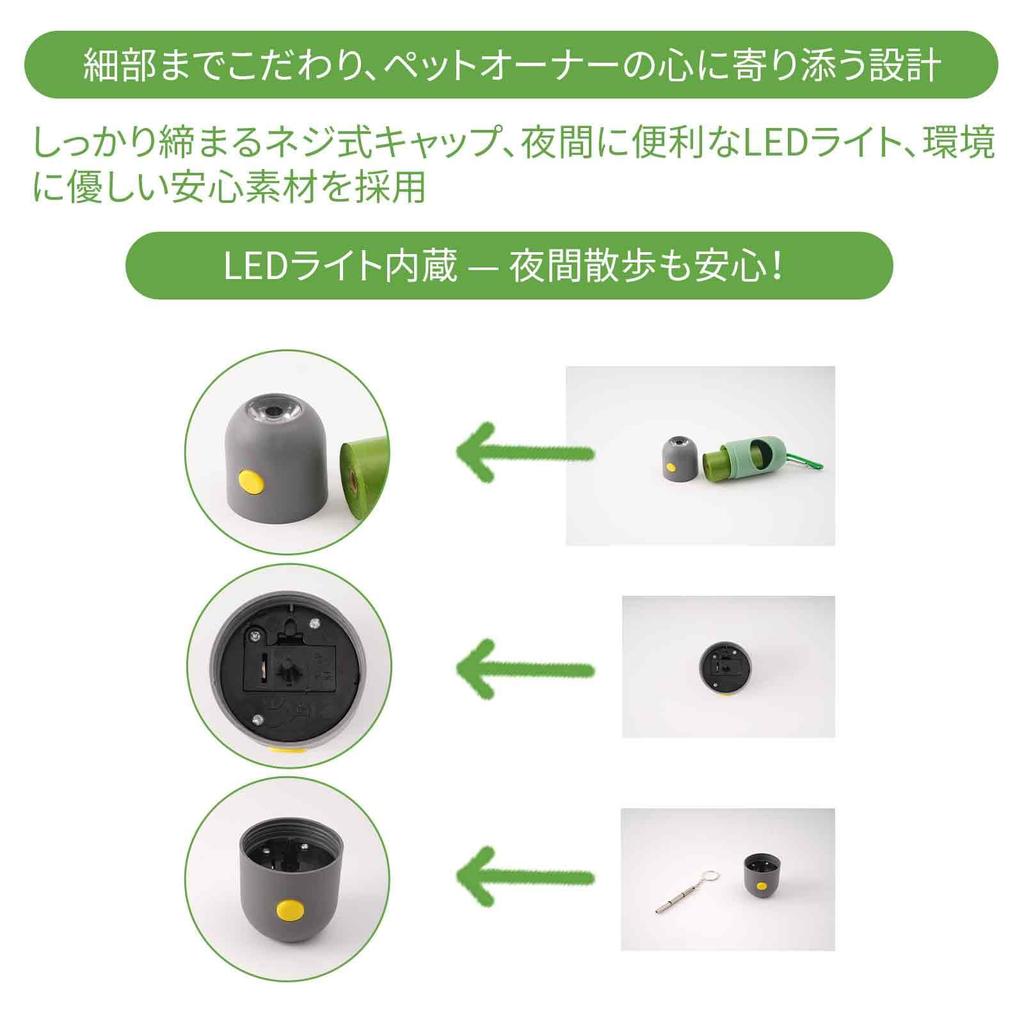 細部までこだわり、ペットオーナーの心に寄り添う設計

しっかり締まるネジ式キャップ、夜間に便利なLEDライト、環境に優しい安心素材を採用

LEDライト内蔵 — 夜間散歩も安心！