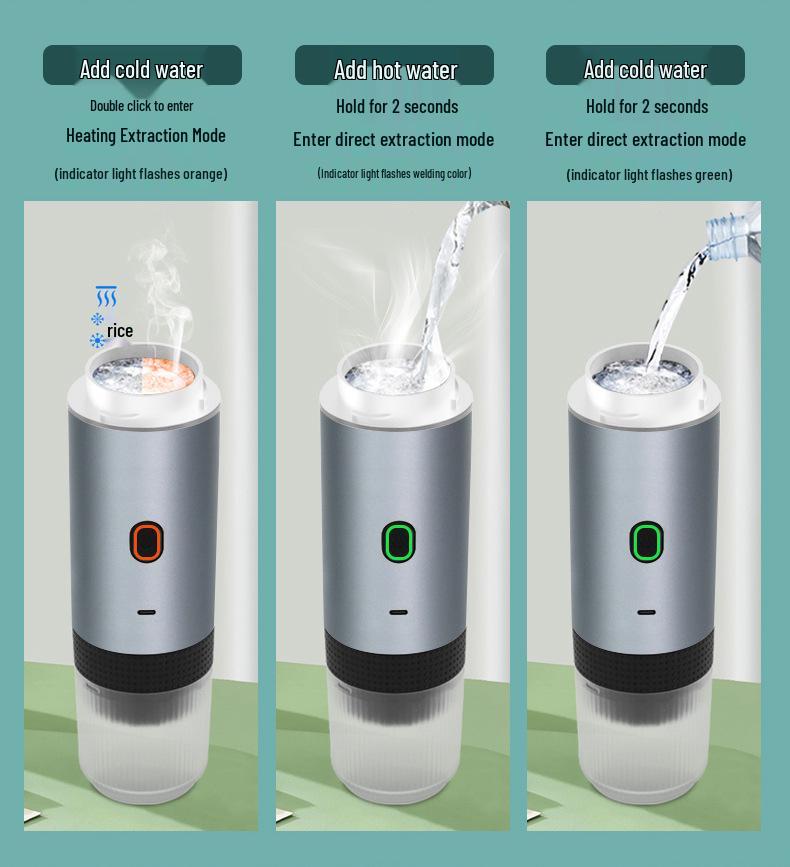 Add cold water

Double click to enter

Heating Extraction Mode

(indicator light flashes orange)

rice

Add hot water

Hold for 2 seconds

Enter direct extraction mode

(Indicator light flashes welding color)

Add cold water

Hold for 2 seconds

Enter direct extraction mode

(indicator light flashes green)