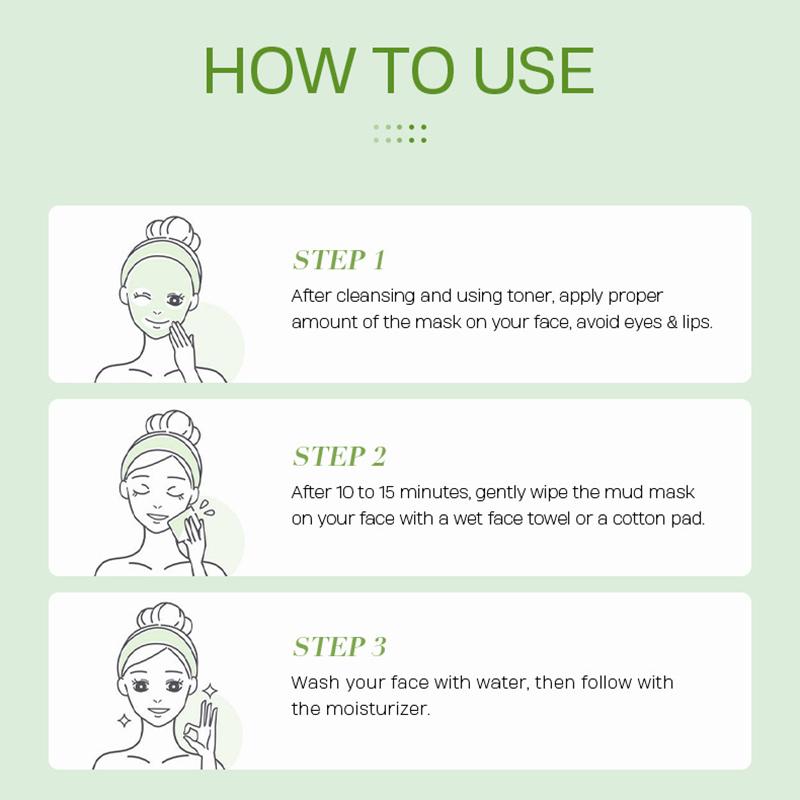 HOW TO USE

STEP 1
After cleansing and using toner, apply proper amount of the mask on your face, avoid eyes & lips.

STEP 2
After 10 to 15 minutes, gently wipe the mud mask on your face with a wet face towel or a cotton pad.

STEP 3
Wash your face with water, then follow with the moisturizer.