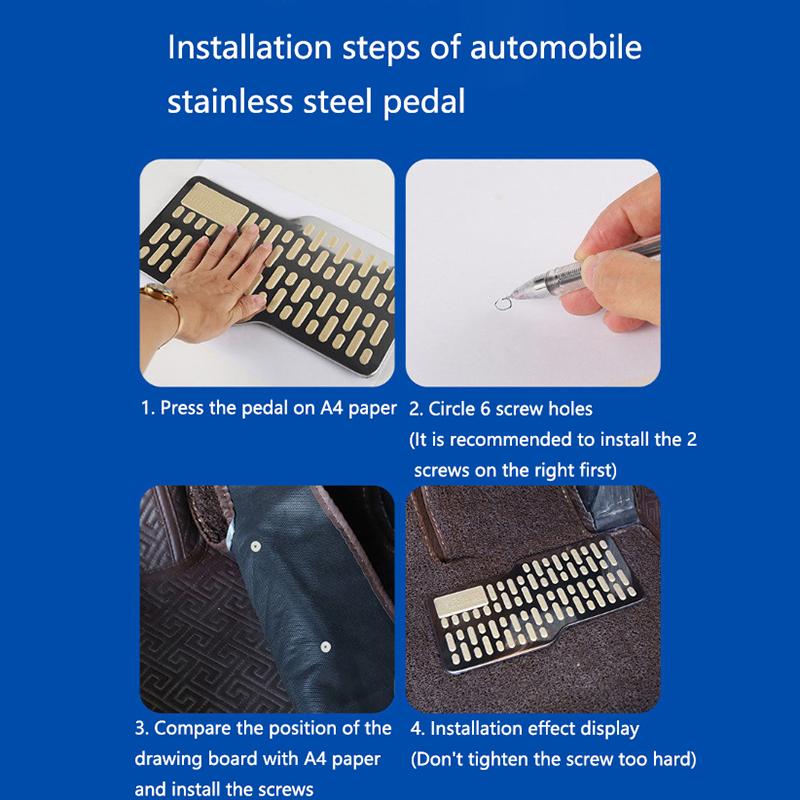 Installation steps of automobile stainless steel pedal

1. Press the pedal on A4 paper

2. Circle 6 screw holes (It is recommended to install the 2 screws on the right first)

3. Compare the position of the drawing board with A4 paper and install the screws

4. Installation effect display (Don't tighten the screw too hard)