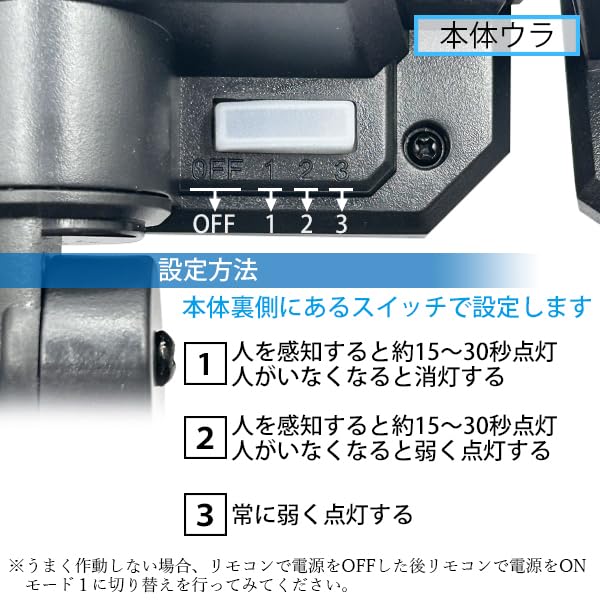 本体ウラ

OFF 1 2 3

OFF 1 2 3

設定方法

本体裏側にあるスイッチで設定します

1 人を感知すると約15～30秒点灯 人がいなくなると消灯する

2 人を感知すると約15～30秒点灯 人がいなくなると弱く点灯する

3 常に弱く点灯する

※うまく作動しない場合、リモコンで電源をOFFした後リモコンで電源をON モード１に切り替えを行ってみてください。