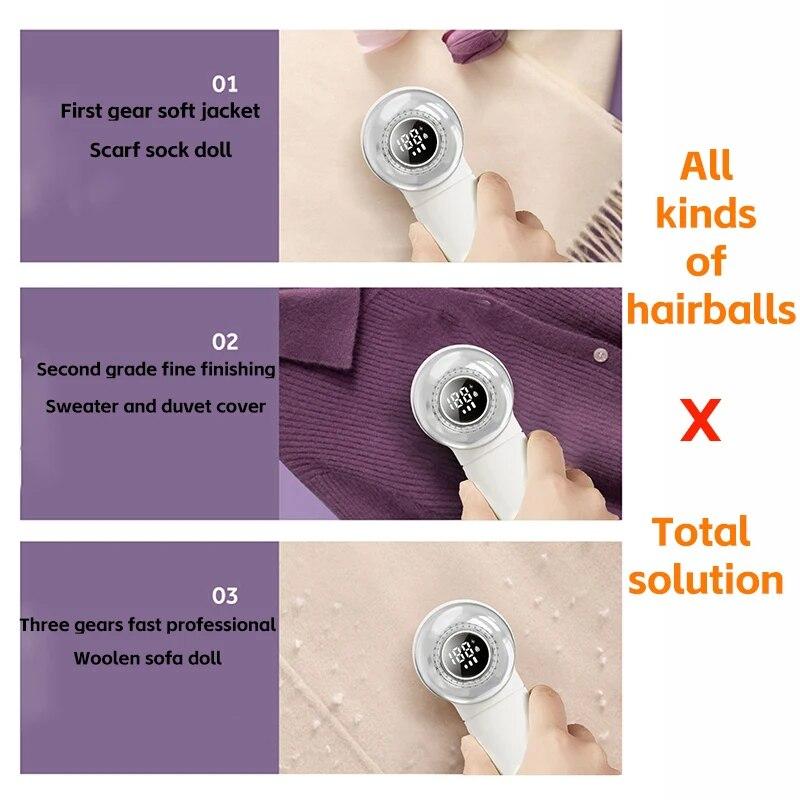 01
First gear soft jacket
Scarf sock doll

02
Second grade fine finishing
Sweater and duvet cover

03
Three gears fast professional
Woolen sofa doll

All kinds of hairballs

X

Total solution