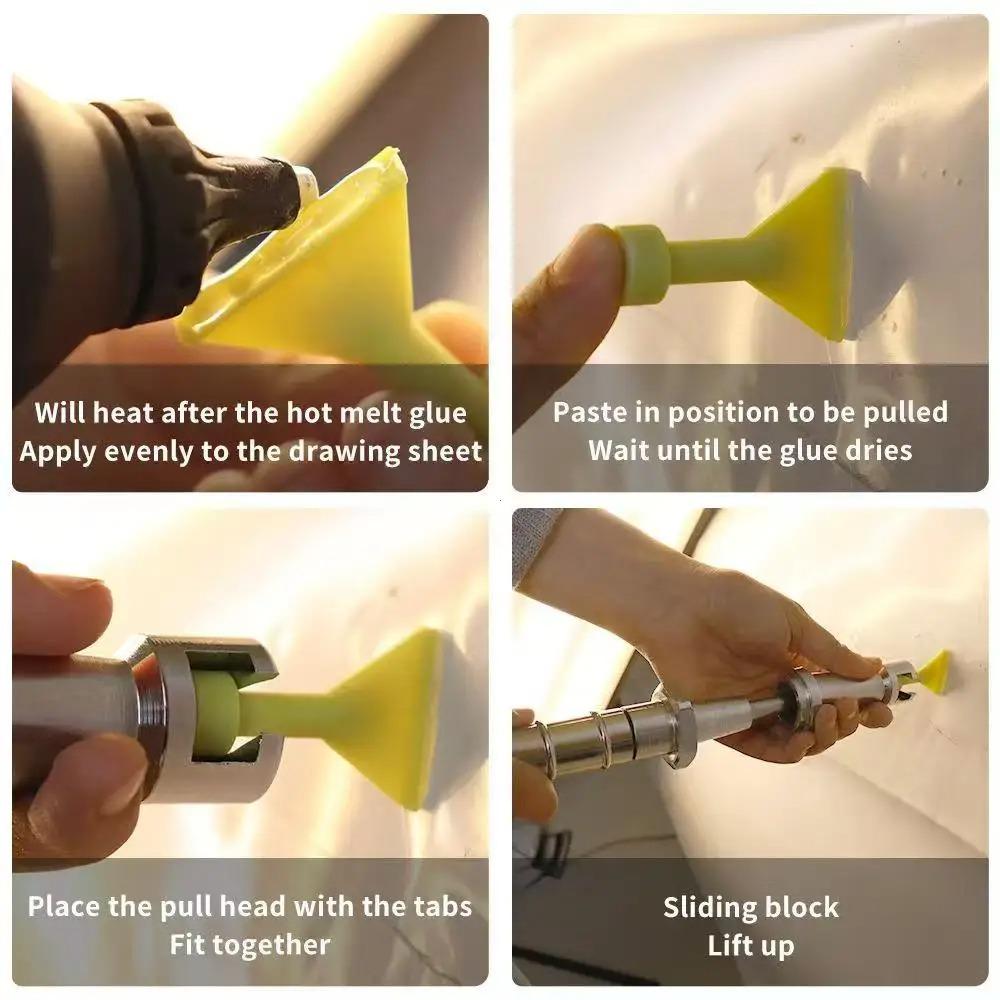 Will heat after the hot melt glue
Apply evenly to the drawing sheet

Paste in position to be pulled
Wait until the glue dries

Place the pull head with the tabs
Fit together

Sliding block
Lift up