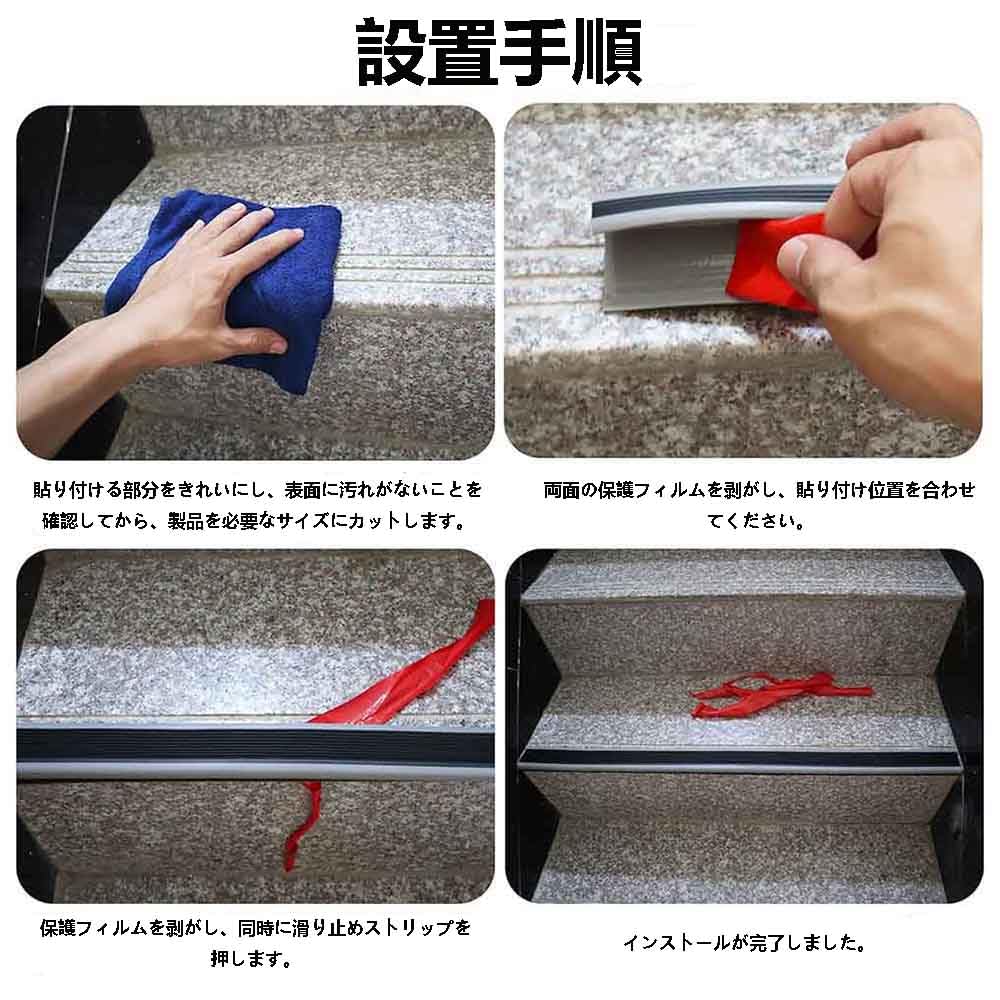 設置手順

貼り付ける部分をきれいにし、表面に汚れがないことを確認してから、製品を必要なサイズにカットします。

両面の保護フィルムを剥がし、貼り付け位置を合わせてください。

保護フィルムを剥がし、同時に滑り止めストリップを押します。

インストールが完了しました。