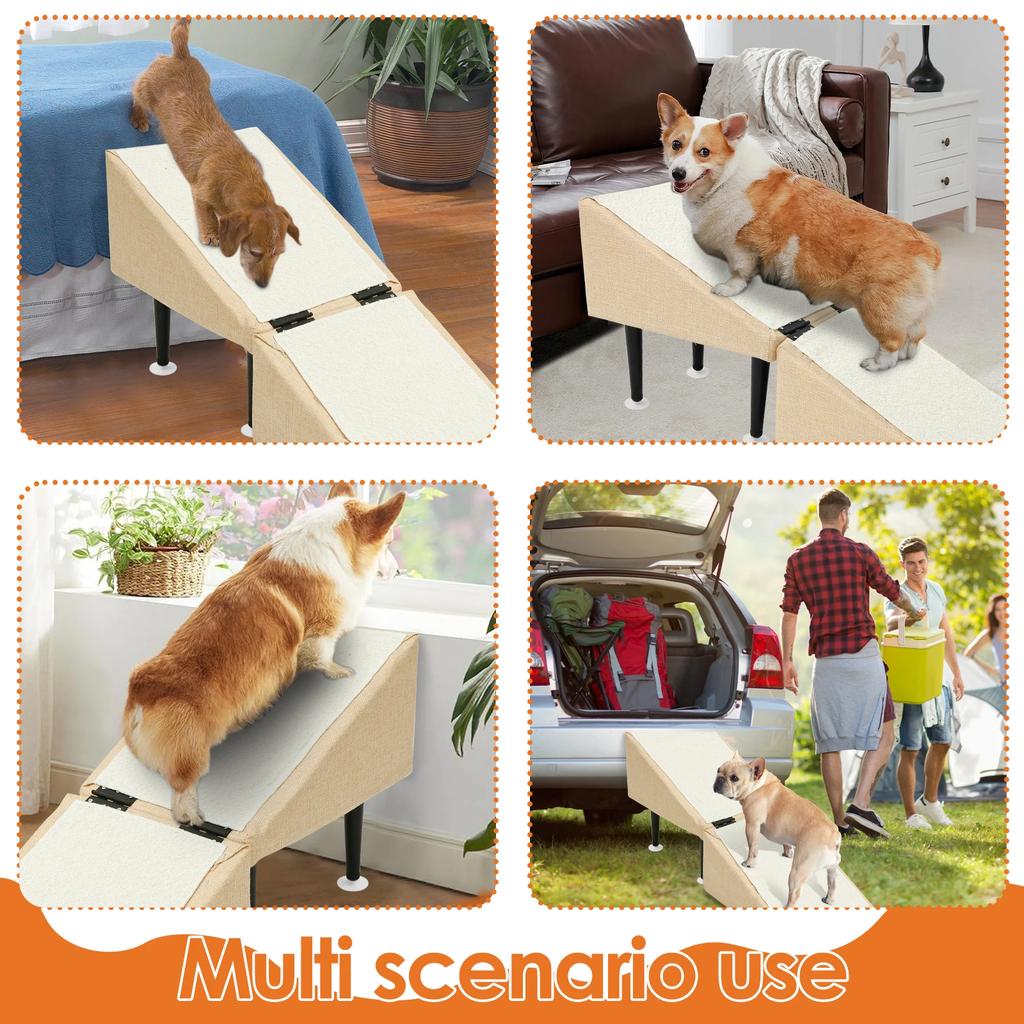 Multi scenario use