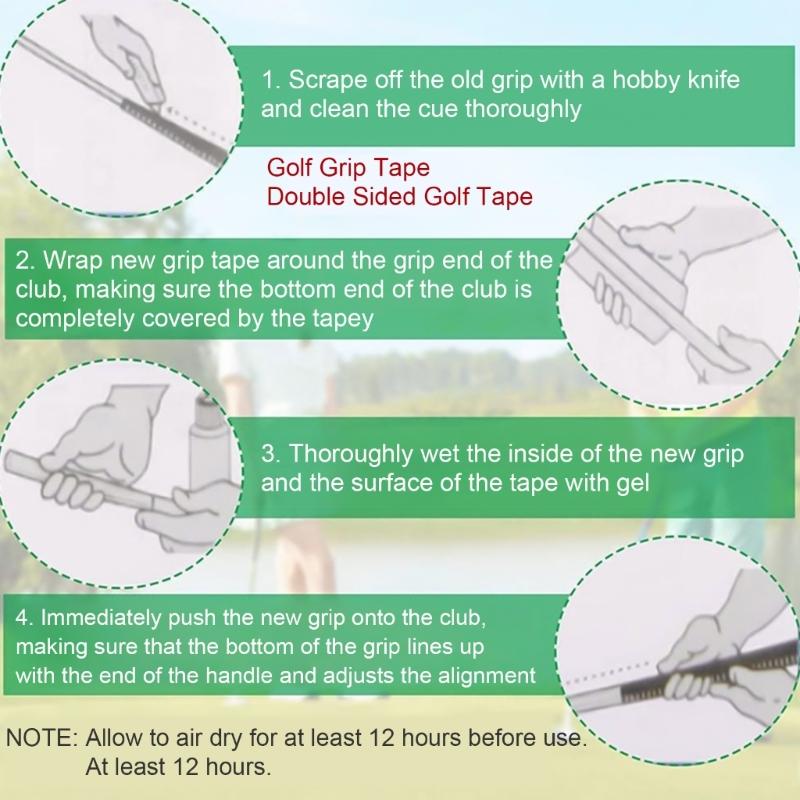 1. Scrape off the old grip with a hobby knife and clean the cue thoroughly

Golf Grip Tape
Double Sided Golf Tape

2. Wrap new grip tape around the grip end of the club, making sure the bottom end of the club is completely covered by the tapey

3. Thoroughly wet the inside of the new grip and the surface of the tape with gel

4. Immediately push the new grip onto the club, making sure that the bottom of the grip lines up with the end of the handle and adjusts the alignment

NOTE: Allow to air dry for at least 12 hours before use.
At least 12 hours.