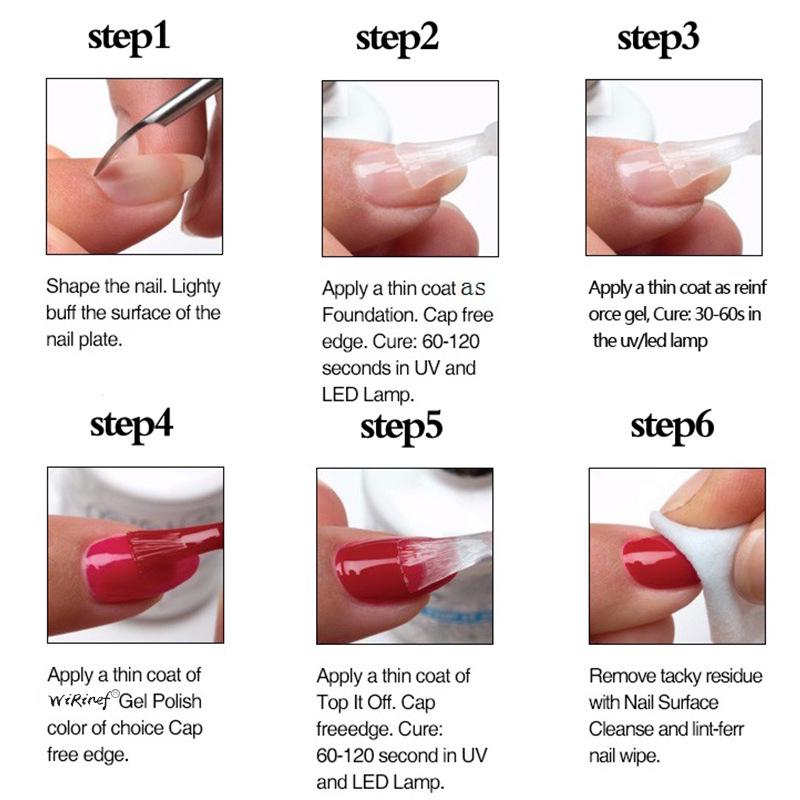 step1

Shape the nail. Lighty buff the surface of the nail plate.

step2

Apply a thin coat as Foundation. Cap free edge. Cure: 60-120 seconds in UV and LED Lamp.

step3

Apply a thin coat as reinf orce gel, Cure: 30-60s in the uv/led lamp

step4

Apply a thin coat of WiRinef© Gel Polish color of choice Cap free edge.

step5

Apply a thin coat of Top It Off. Cap freeedge. Cure: 60-120 second in UV and LED Lamp.

step6

Remove tacky residue with Nail Surface Cleanse and lint-ferr nail wipe.