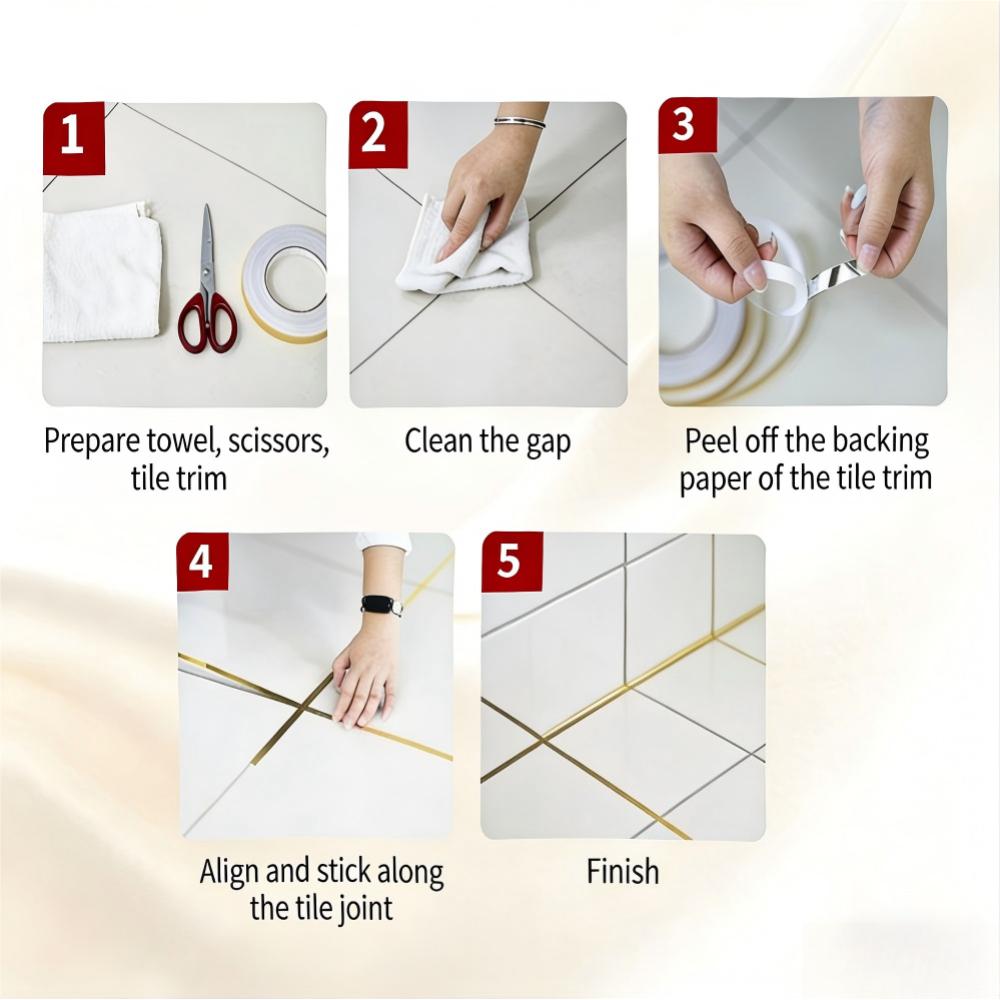 1

Prepare towel, scissors, tile trim

2

Clean the gap

3

Peel off the backing paper of the tile trim

4

Align and stick along the tile joint

5

Finish