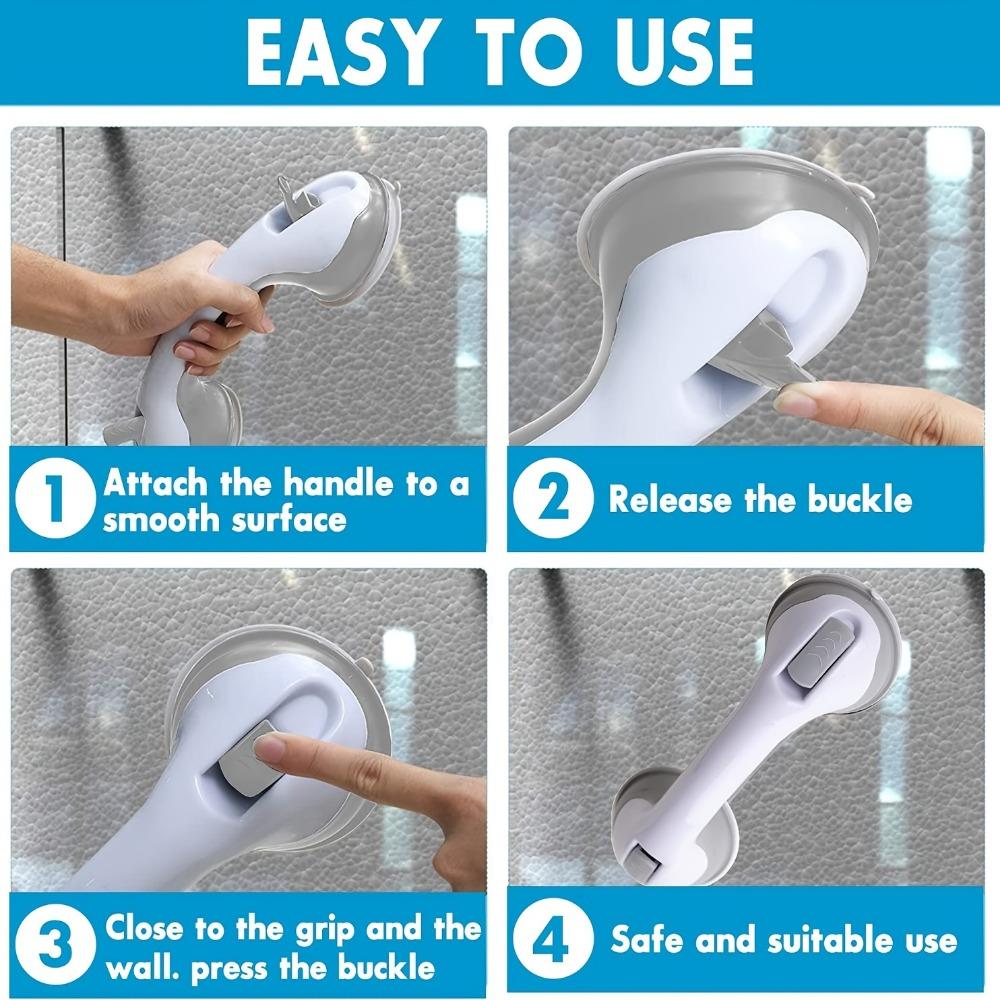 EASY TO USE

1 Attach the handle to a smooth surface

2 Release the buckle

3 Close to the grip and the wall. press the buckle

4 Safe and suitable use