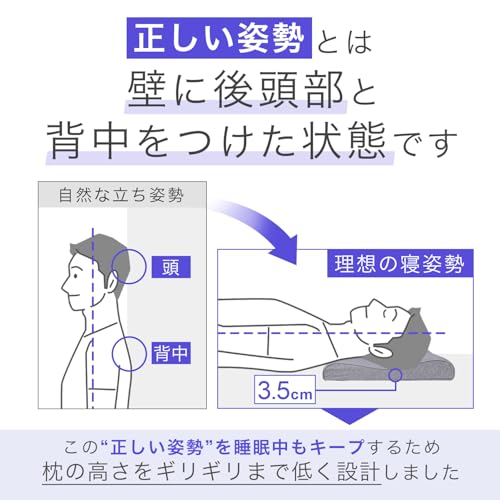 正しい姿勢とは
壁に後頭部と
背中をつけた状態です

自然な立ち姿勢

頭

背中

理想の寝姿勢

3.5cm

この“正しい姿勢”を睡眠中もキープするため
枕の高さをギリギリまで低く設計しました