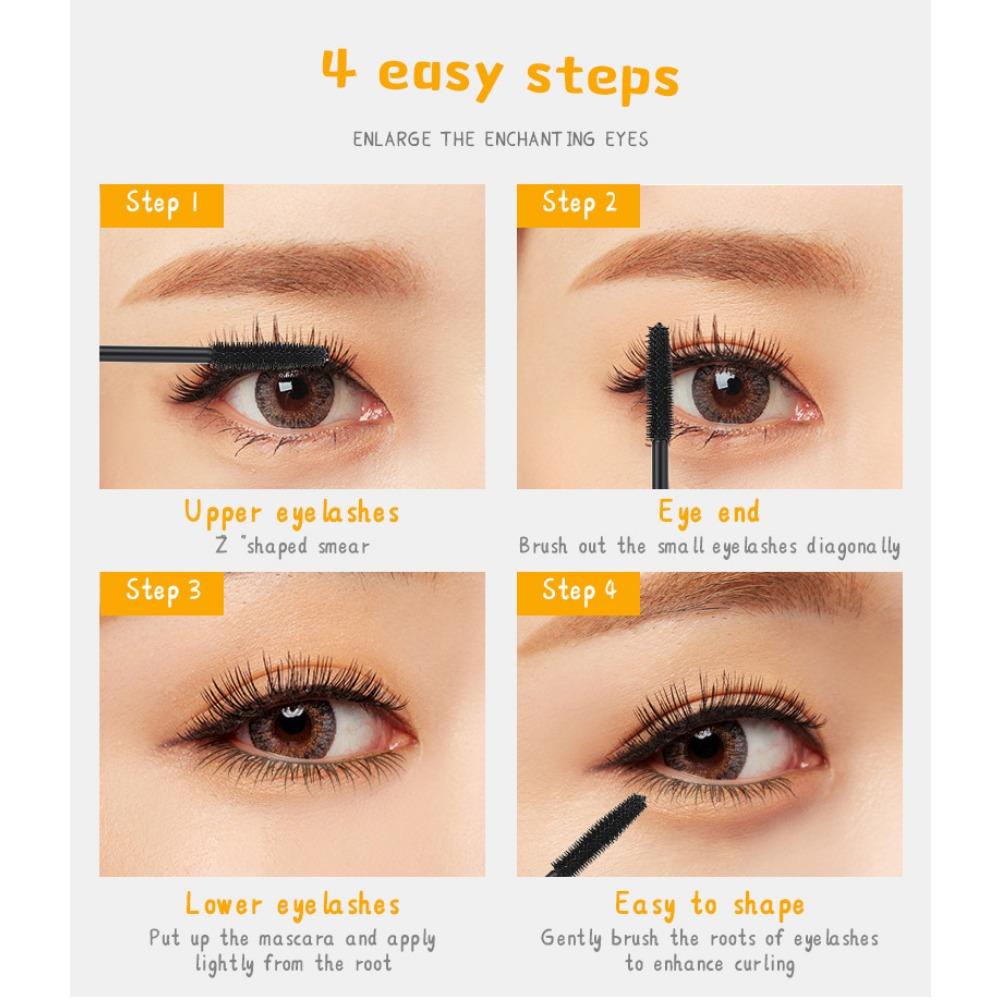 4 easy steps

ENLARGE THE ENCHANTING EYES

Step 1

Upper eyelashes
Z "shaped smear

Step 2

Eye end
Brush out the small eyelashes diagonally

Step 3

Lower eyelashes
Put up the mascara and apply lightly from the root

Step 4

Easy to shape
Gently brush the roots of eyelashes to enhance curling