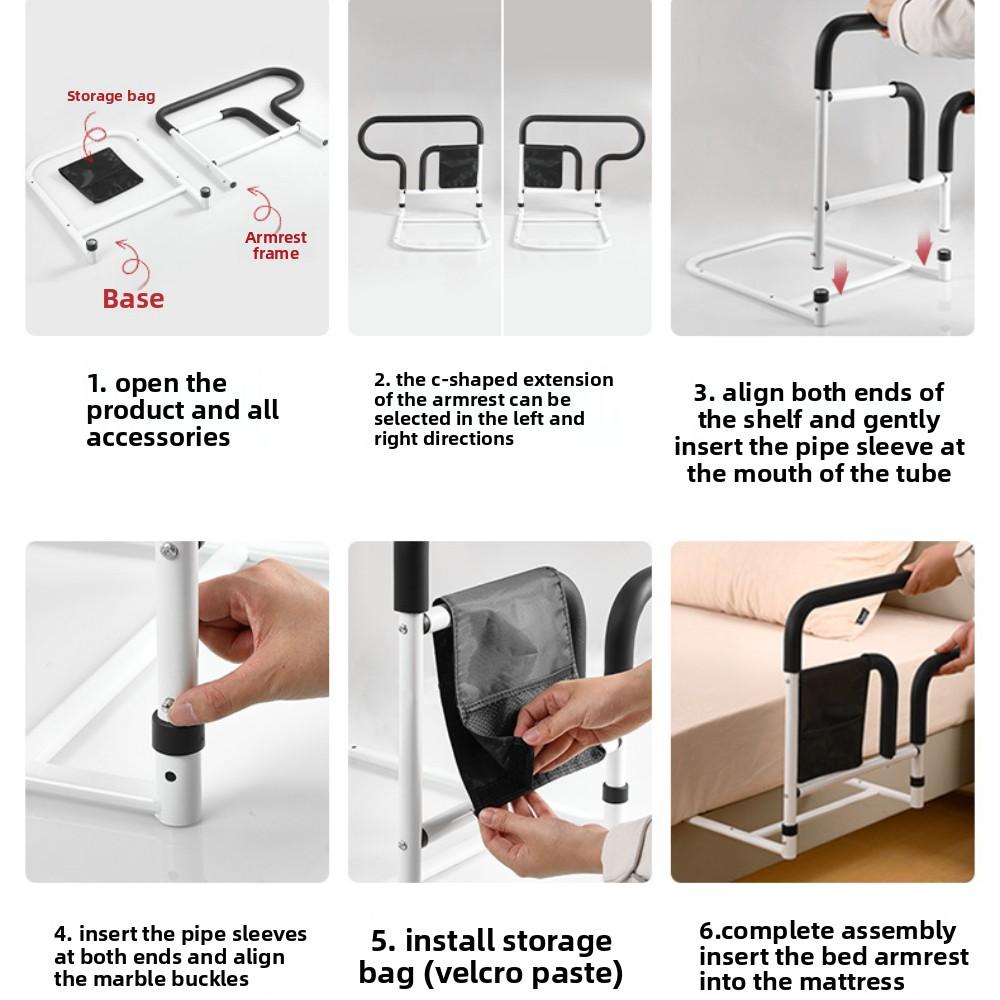 Storage bag

Armrest frame

Base

1. open the product and all accessories

2. the c-shaped extension of the armrest can be selected in the left and right directions

3. align both ends of the shelf and gently insert the pipe sleeve at the mouth of the tube

4. insert the pipe sleeves at both ends and align the marble buckles

5. install storage bag (velcro paste)

6.complete assembly insert the bed armrest into the mattress