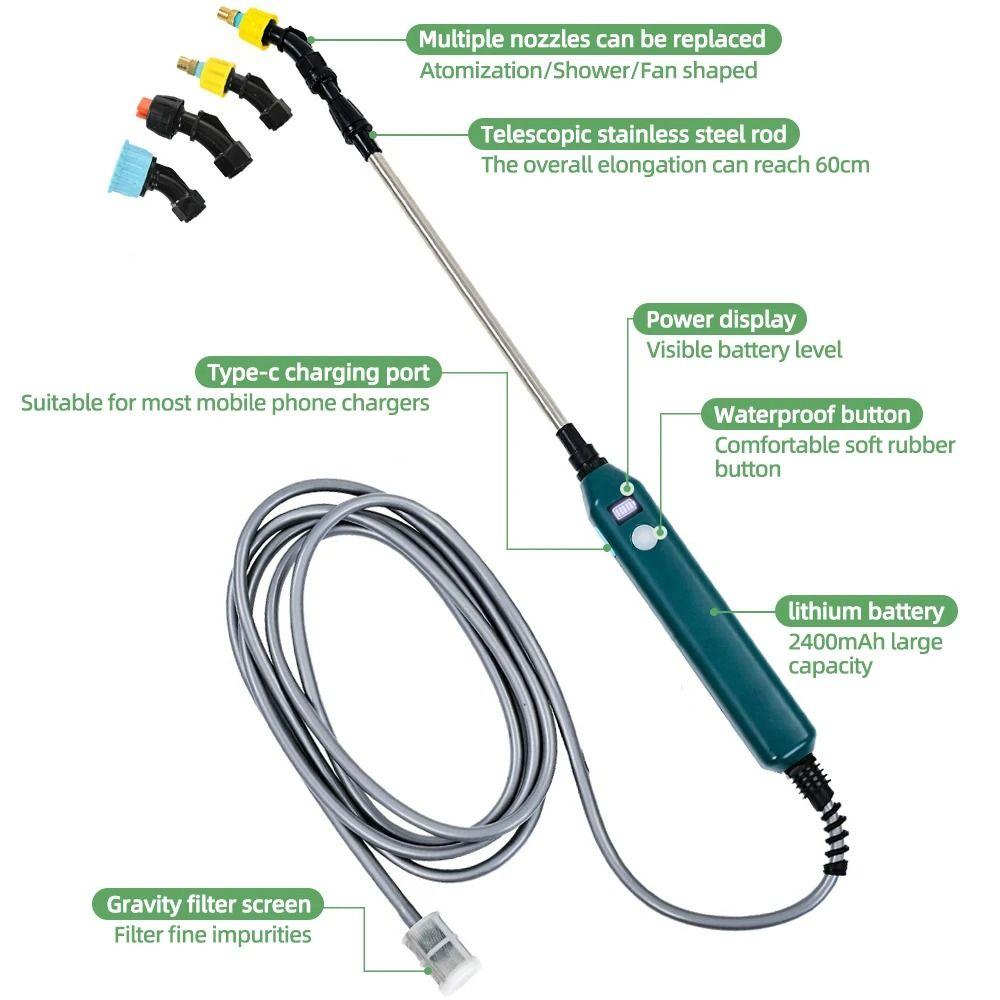 Multiple nozzles can be replaced
Atomization/Shower/Fan shaped

Telescopic stainless steel rod
The overall elongation can reach 60cm

Power display
Visible battery level

Type-c charging port
Suitable for most mobile phone chargers

Waterproof button
Comfortable soft rubber button

lithium battery
2400mAh large capacity

Gravity filter screen
Filter fine impurities