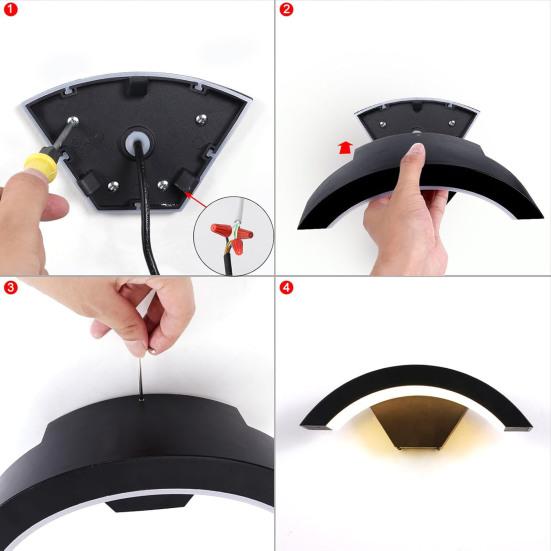 1

2

3

4