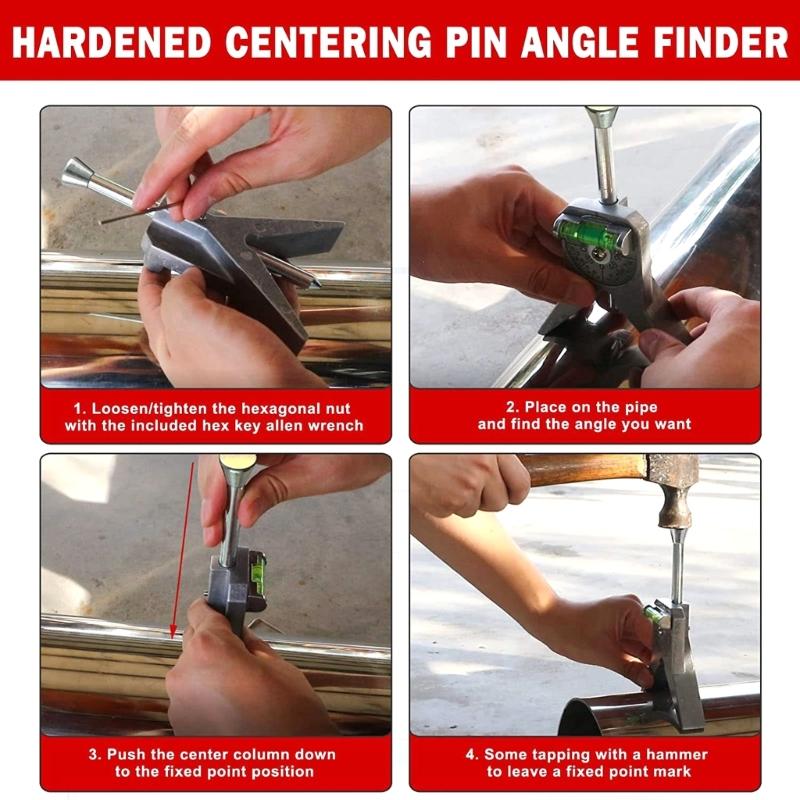 HARDENED CENTERING PIN ANGLE FINDER

1. Loosen/tighten the hexagonal nut with the included hex key allen wrench

2. Place on the pipe and find the angle you want

3. Push the center column down to the fixed point position

4. Some tapping with a hammer to leave a fixed point mark