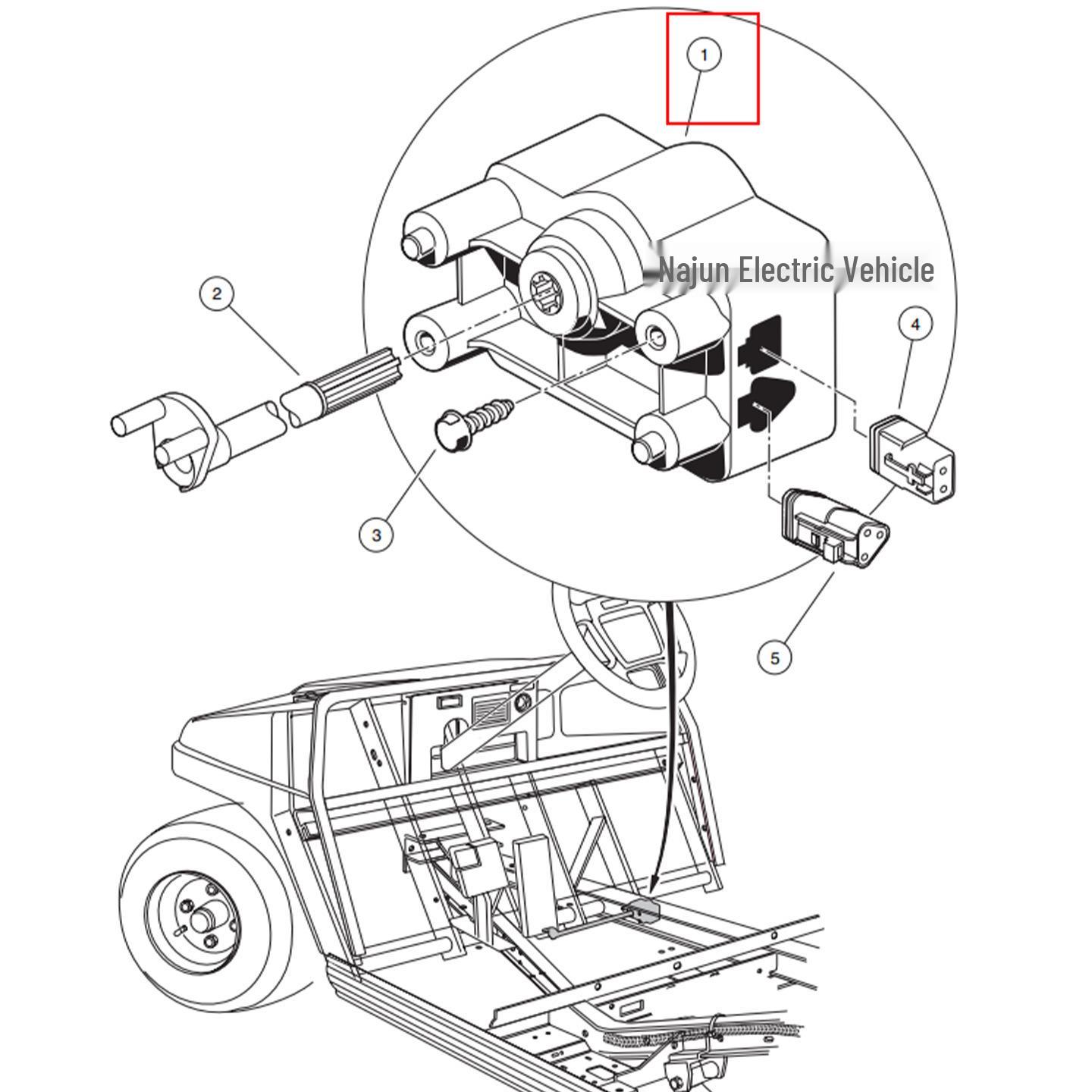 1
Najun Electric Vehicle
2
4
3
5