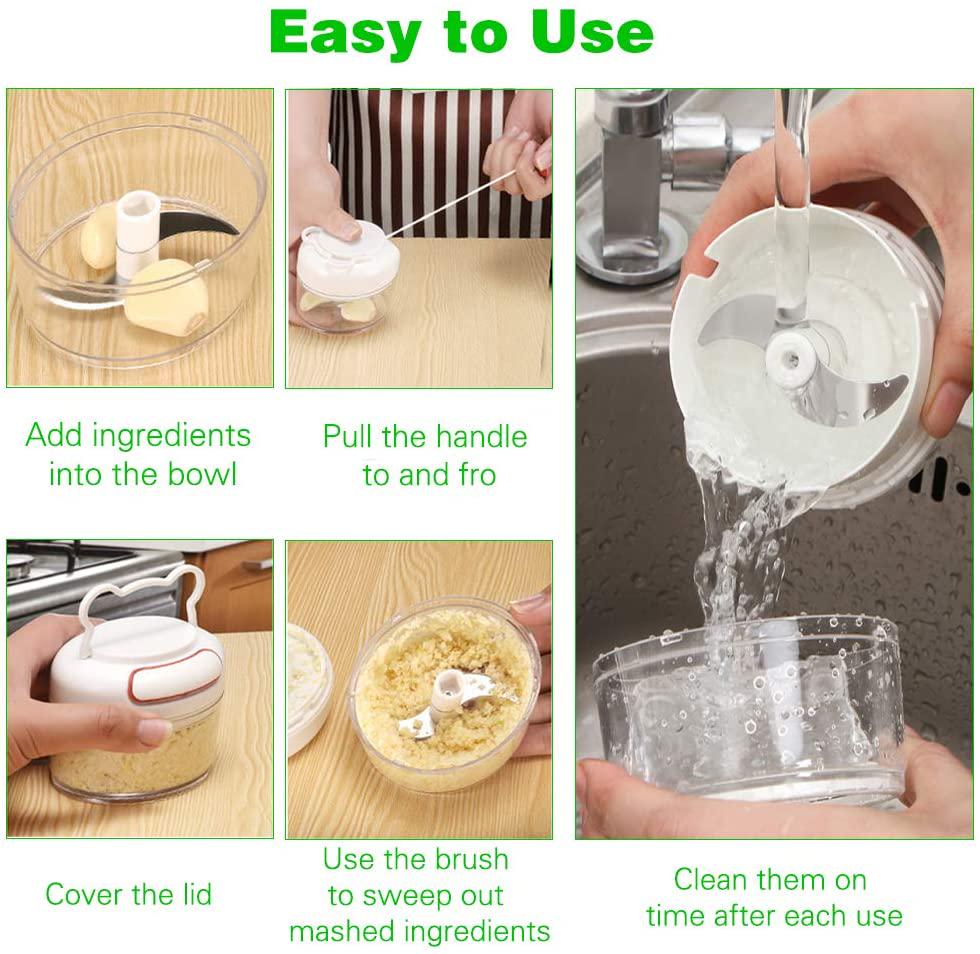 Easy to Use

Add ingredients into the bowl

Pull the handle to and fro

Cover the lid

Use the brush to sweep out mashed ingredients

Clean them on time after each use