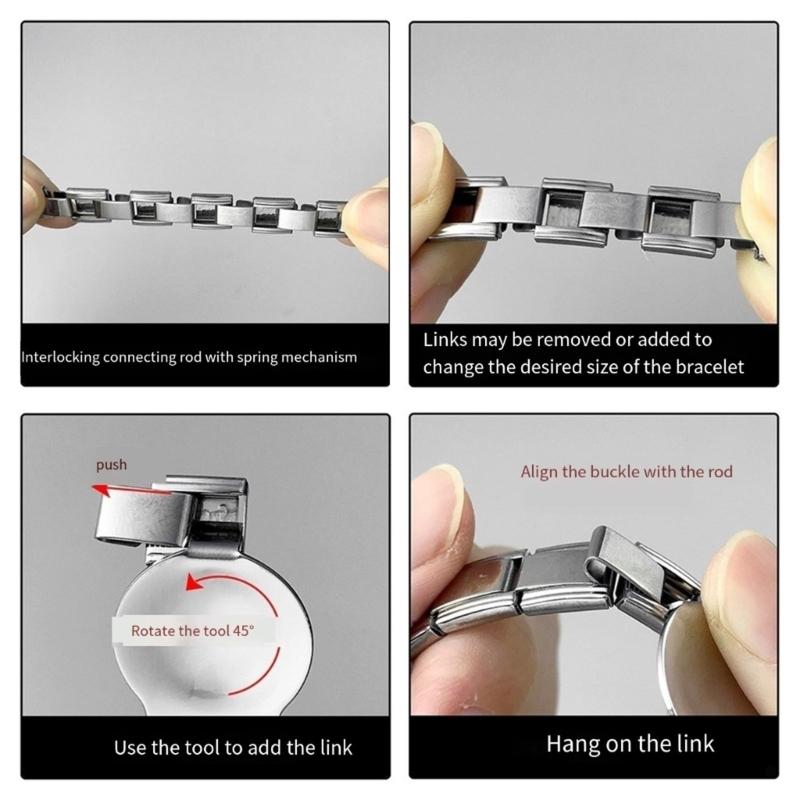 Interlocking connecting rod with spring mechanism

Links may be removed or added to change the desired size of the bracelet

push

Rotate the tool 45°

Use the tool to add the link

Align the buckle with the rod

Hang on the link