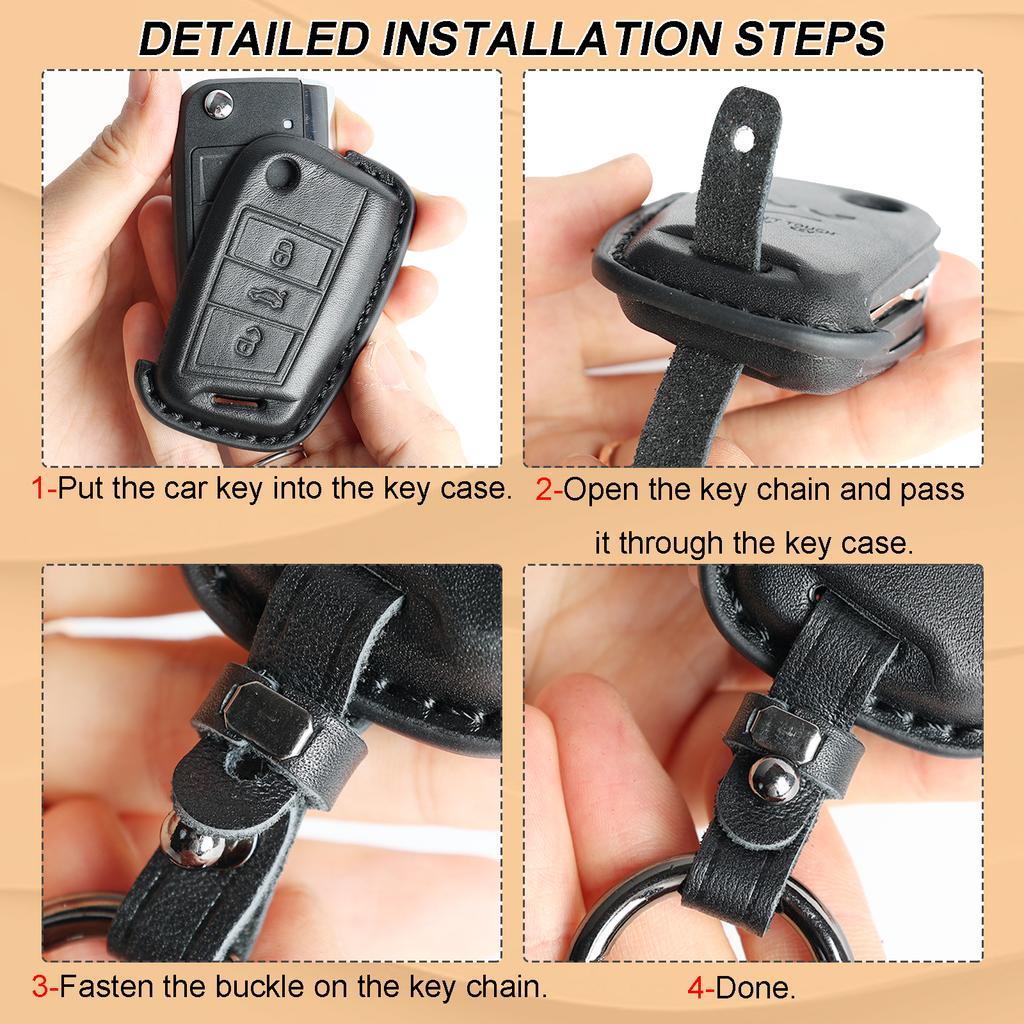 DETAILED INSTALLATION STEPS

1-Put the car key into the key case.

2-Open the key chain and pass it through the key case.

3-Fasten the buckle on the key chain.

4-Done.