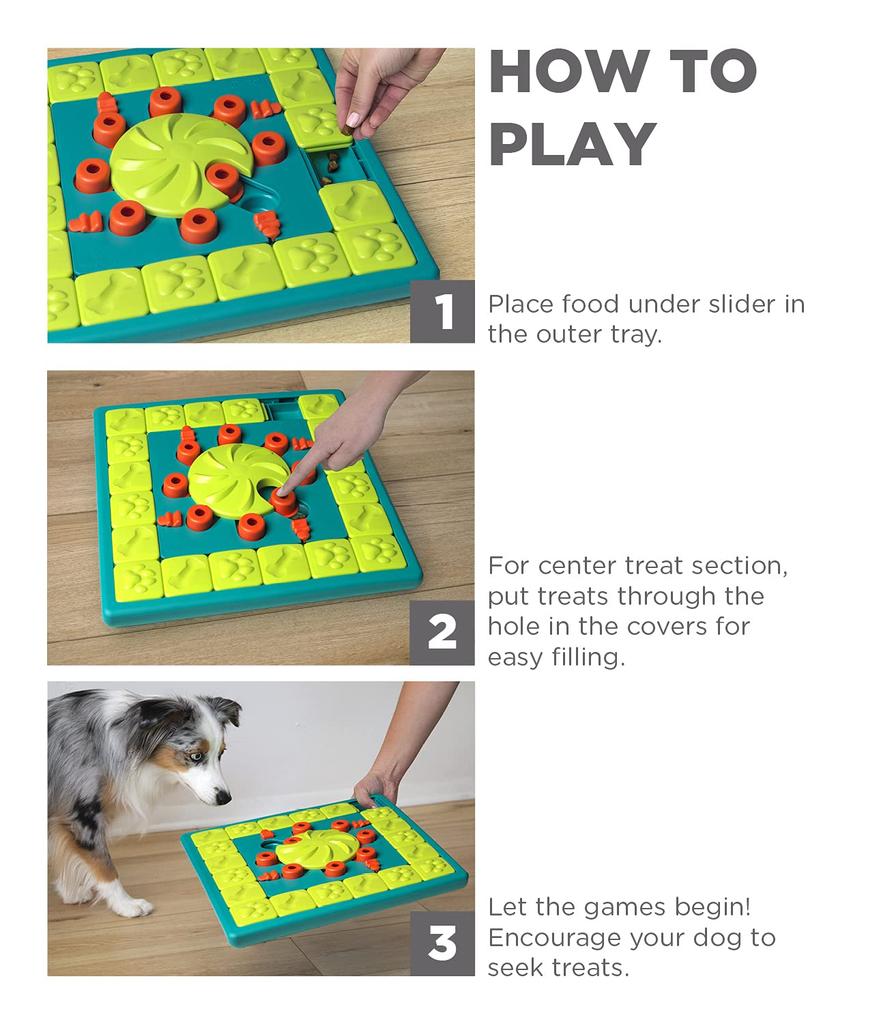 HOW TO PLAY

1

Place food under slider in the outer tray.

2

For center treat section, put treats through the hole in the covers for easy filling.

3

Let the games begin! Encourage your dog to seek treats.