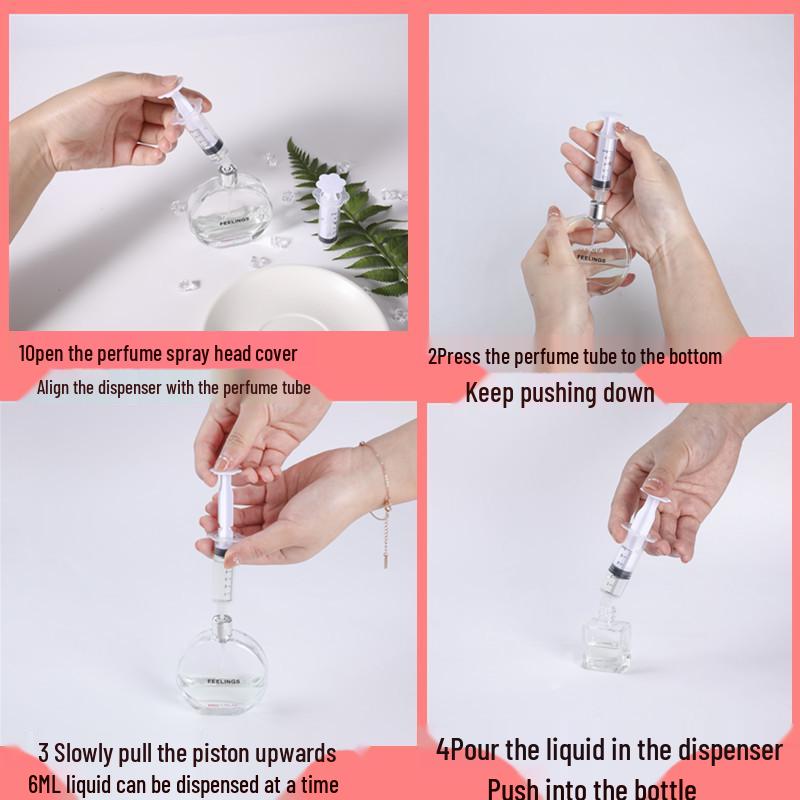 FEELINGS

1Open the perfume spray head cover

Align the dispenser with the perfume tube

FEELINGS

2Press the perfume tube to the bottom

Keep pushing down

FEELINGS

3 Slowly pull the piston upwards

6ML liquid can be dispensed at a time

4Pour the liquid in the dispenser

Push into the bottle