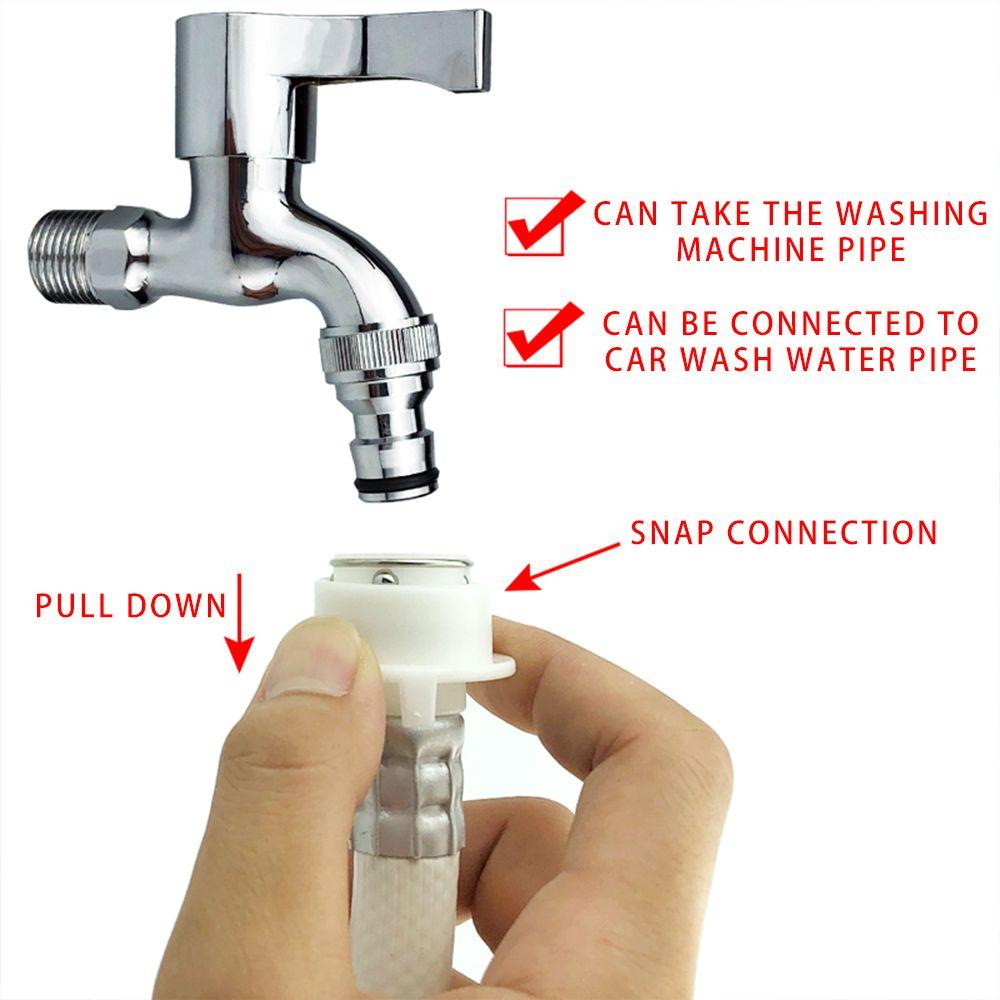 CAN TAKE THE WASHING MACHINE PIPE

CAN BE CONNECTED TO CAR WASH WATER PIPE

SNAP CONNECTION

PULL DOWN