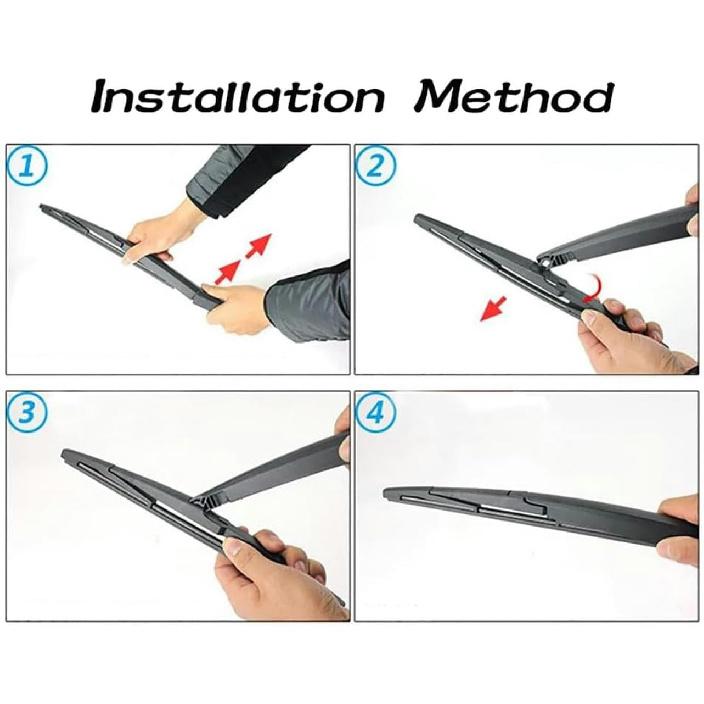 Installation Method

1

2

3

4