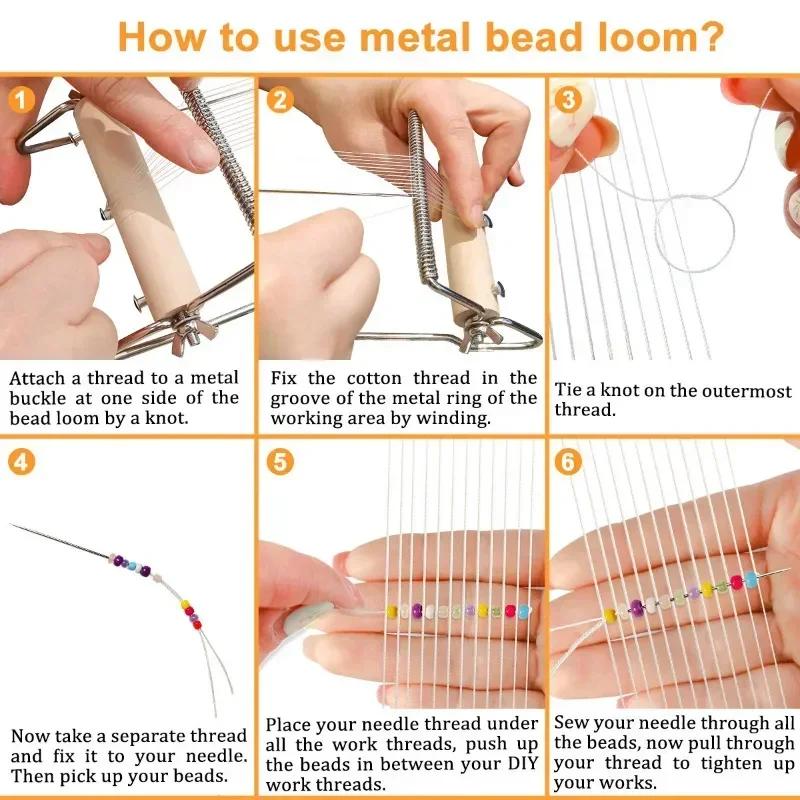 How to use metal bead loom?

1

Attach a thread to a metal buckle at one side of the bead loom by a knot.

2

Fix the cotton thread in the groove of the metal ring of the working area by winding.

3

Tie a knot on the outermost thread.

4

Now take a separate thread and fix it to your needle. Then pick up your beads.

5

Place your needle thread under all the work threads, push up the beads in between your DIY work threads.

6

Sew your needle through all the beads, now pull through your thread to tighten up your works.