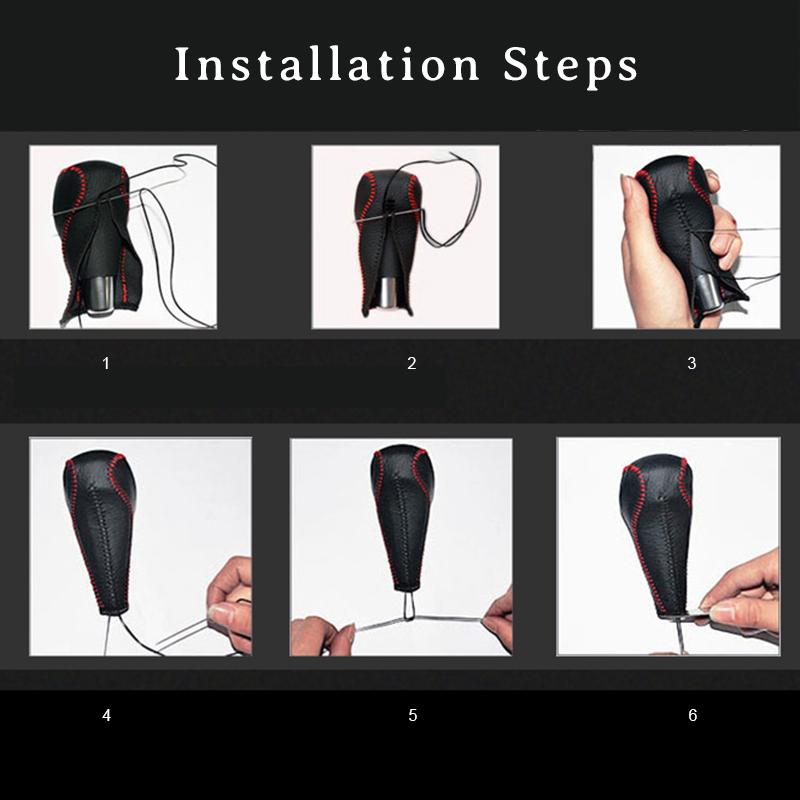 Installation Steps

1

2

3

4

5

6