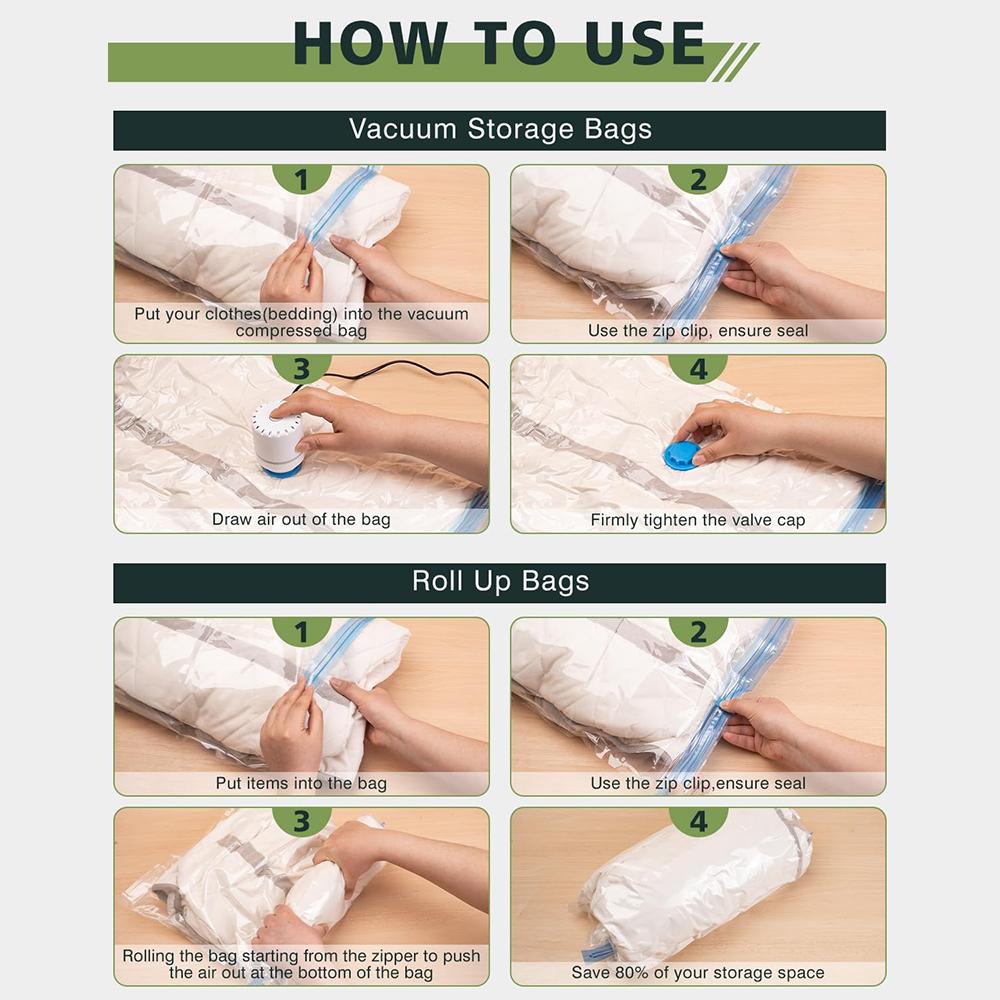 HOW TO USE

Vacuum Storage Bags

1
Put your clothes(bedding) into the vacuum compressed bag

2
Use the zip clip, ensure seal

3
Draw air out of the bag

4
Firmly tighten the valve cap

Roll Up Bags

1
Put items into the bag

2
Use the zip clip,ensure seal

3
Rolling the bag starting from the zipper to push the air out at the bottom of the bag

4
Save 80% of your storage space