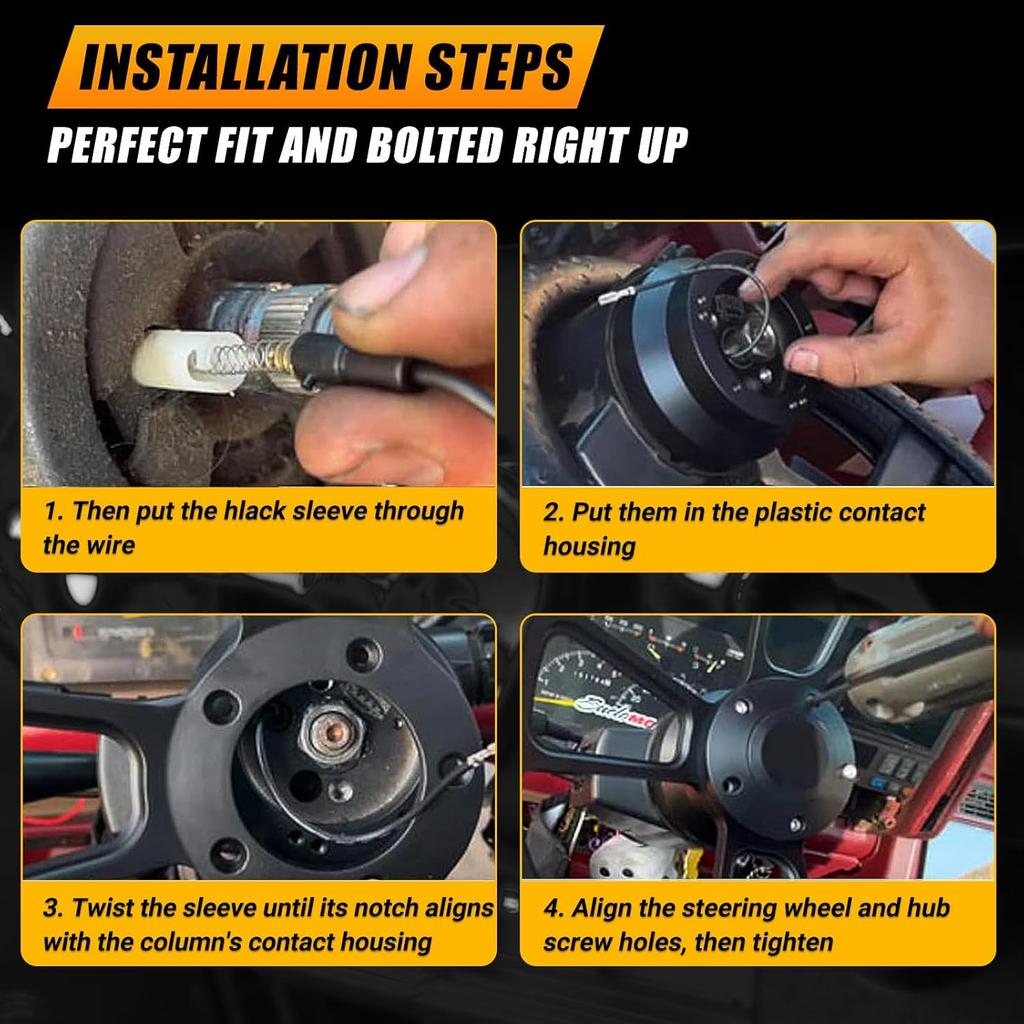 INSTALLATION STEPS

PERFECT FIT AND BOLTED RIGHT UP

1. Then put the hlack sleeve through the wire

2. Put them in the plastic contact housing

3. Twist the sleeve until its notch aligns with the column's contact housing

4. Align the steering wheel and hub screw holes, then tighten