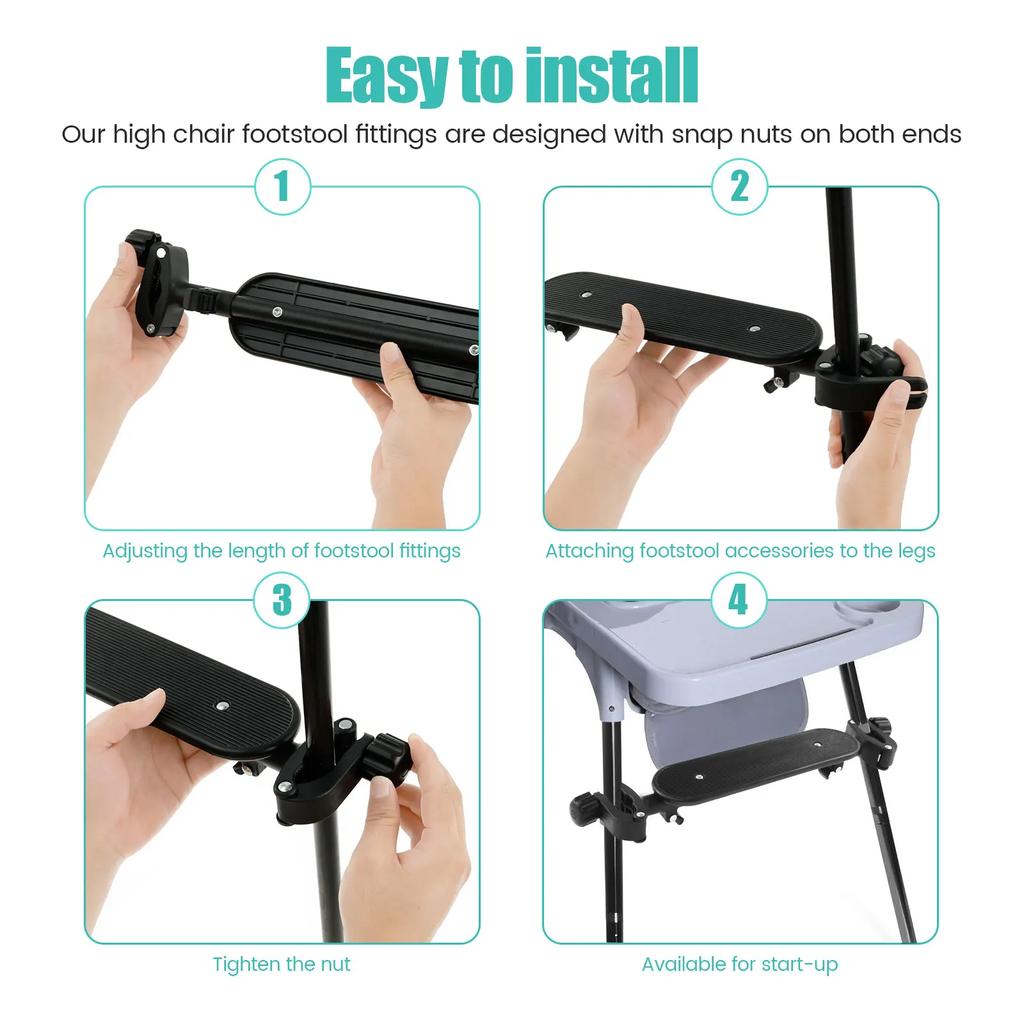 Easy to install

Our high chair footstool fittings are designed with snap nuts on both ends

1

Adjusting the length of footstool fittings

2

Attaching footstool accessories to the legs

3

Tighten the nut

4

Available for start-up