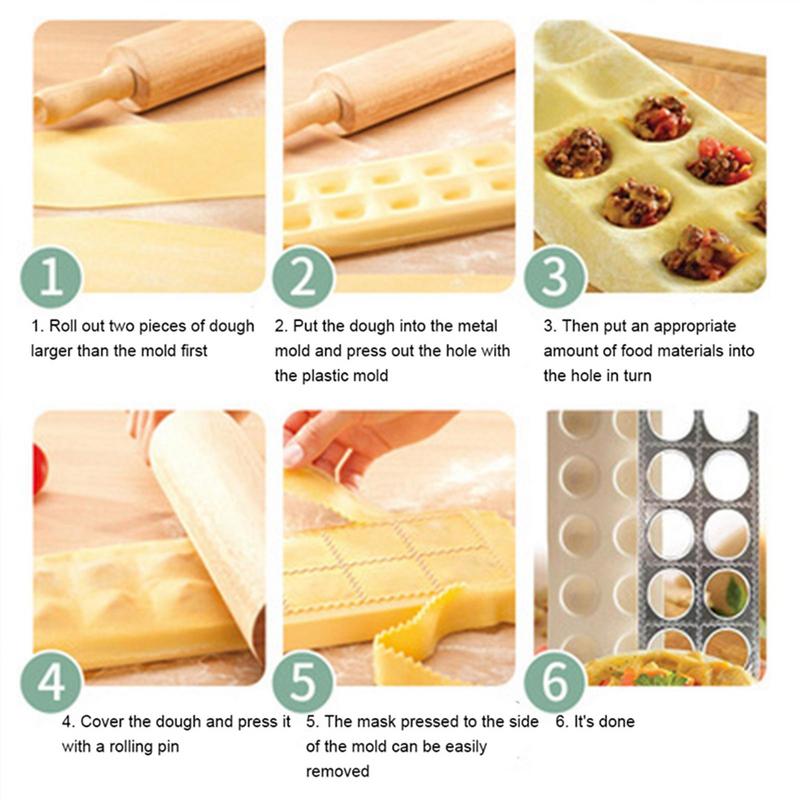 1

1. Roll out two pieces of dough larger than the mold first

2

2. Put the dough into the metal mold and press out the hole with the plastic mold

3

3. Then put an appropriate amount of food materials into the hole in turn

4

4. Cover the dough and press it with a rolling pin

5

5. The mask pressed to the side of the mold can be easily removed

6

6. It's done