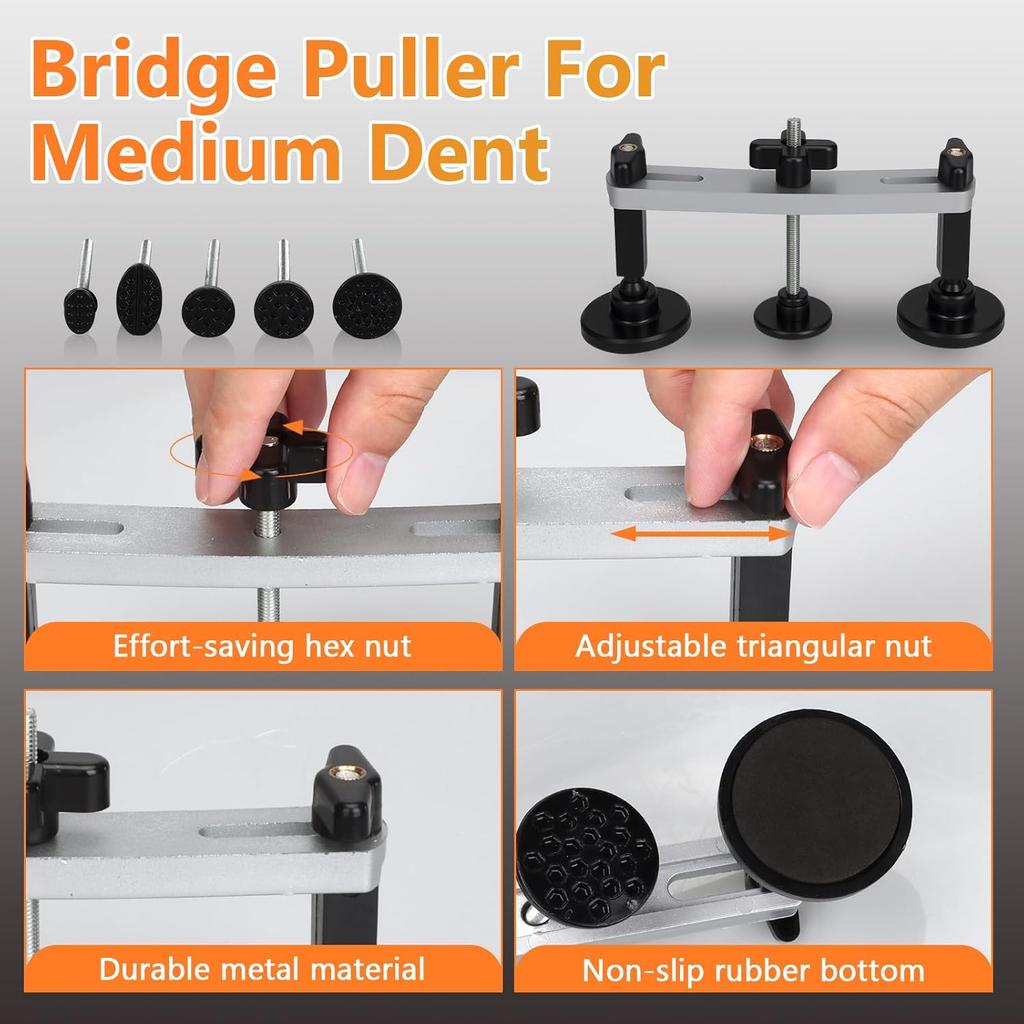 Bridge Puller For Medium Dent

Effort-saving hex nut

Adjustable triangular nut

Durable metal material

Non-slip rubber bottom