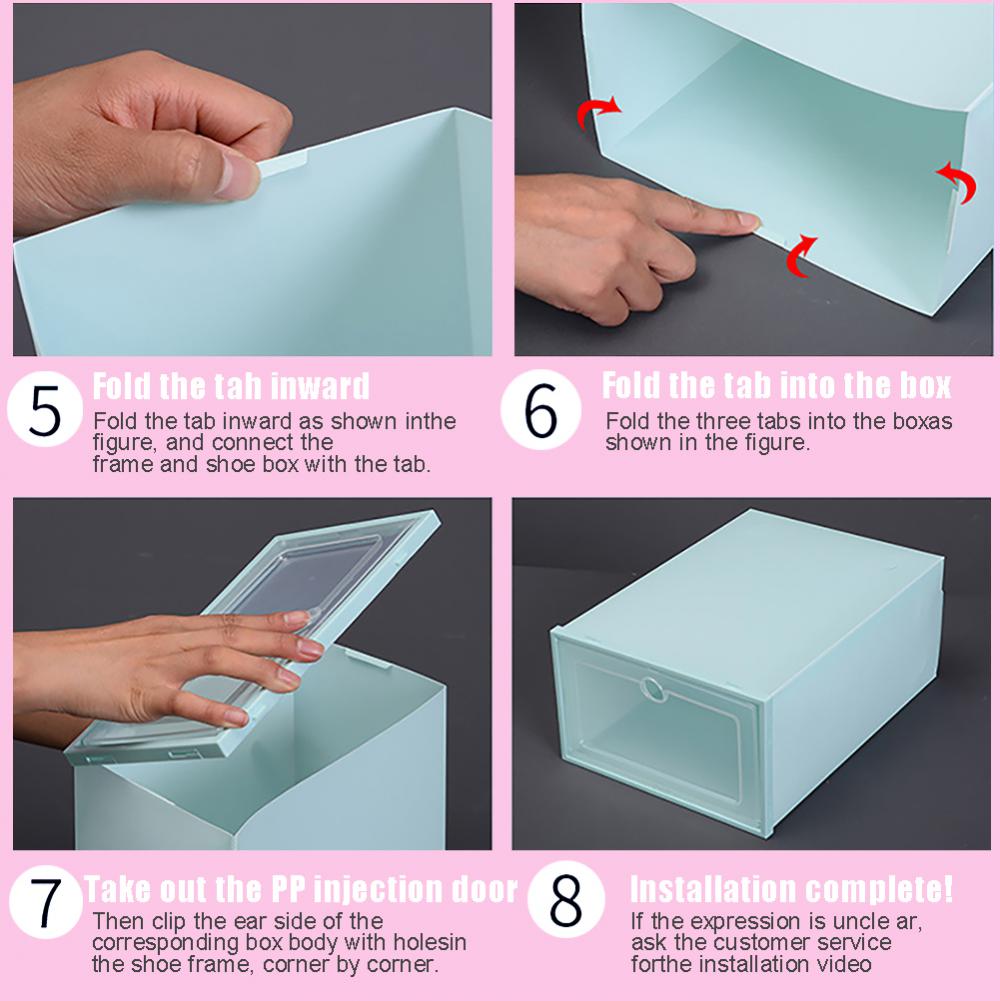 5 Fold the tab inward
Fold the tab inward as shown inthe figure, and connect the frame and shoe box with the tab.

6 Fold the tab into the box
Fold the three tabs into the boxas shown in the figure.

7 Take out the PP injection door
Then clip the ear side of the corresponding box body with holesin the shoe frame, corner by corner.

8 Installation complete!
If the expression is uncle ar, ask the customer service forthe installation video