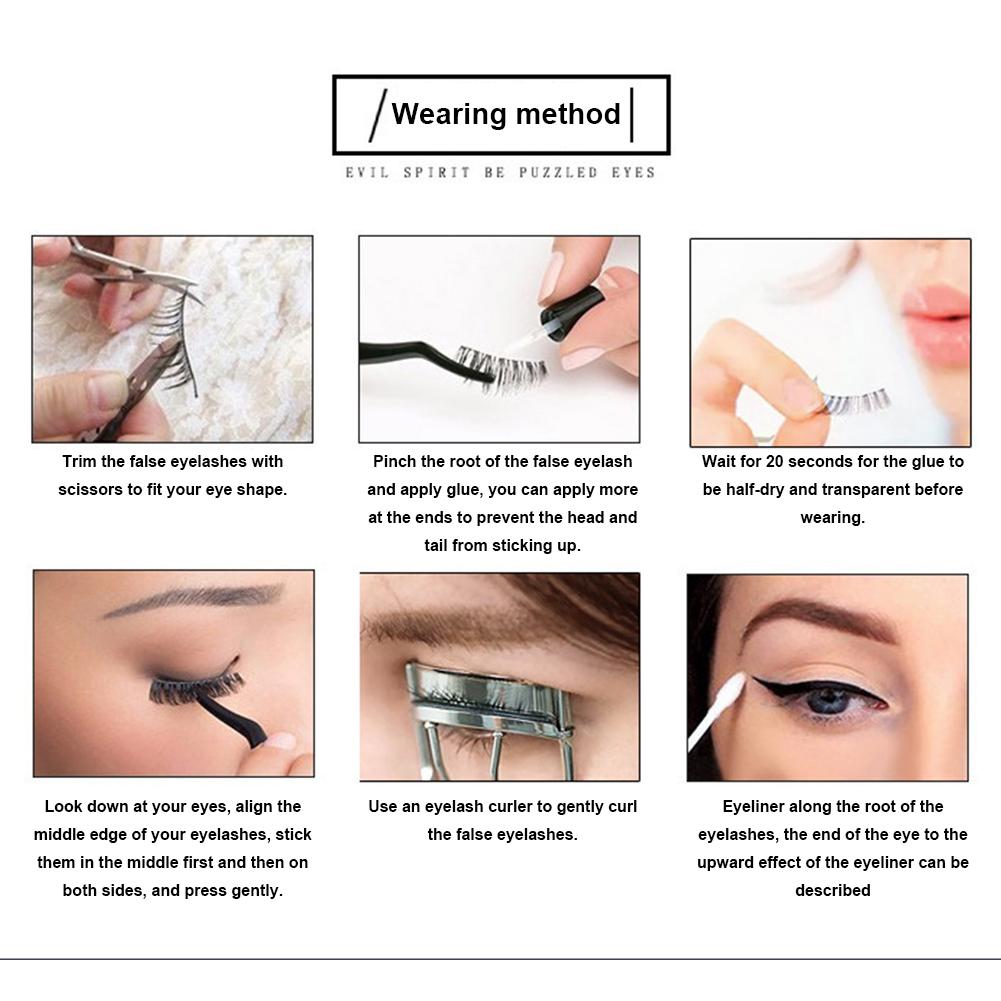 Wearing method

EVIL SPIRIT BE PUZZLED EYES

Trim the false eyelashes with scissors to fit your eye shape.

Pinch the root of the false eyelash and apply glue, you can apply more at the ends to prevent the head and tail from sticking up.

Wait for 20 seconds for the glue to be half-dry and transparent before wearing.

Look down at your eyes, align the middle edge of your eyelashes, stick them in the middle first and then on both sides, and press gently.

Use an eyelash curler to gently curl the false eyelashes.

Eyeliner along the root of the eyelashes, the end of the eye to the upward effect of the eyeliner can be described