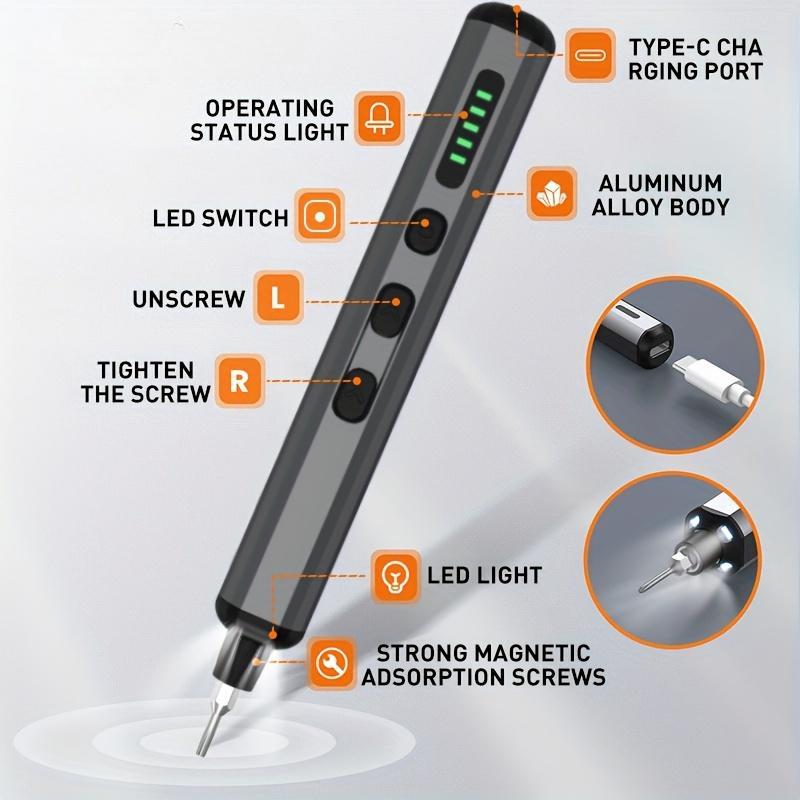 TYPE-C CHA RGING PORT

OPERATING STATUS LIGHT

ALUMINUM ALLOY BODY

LED SWITCH

UNSCREW L

TIGHTEN THE SCREW R

LED LIGHT

STRONG MAGNETIC ADSORPTION SCREWS