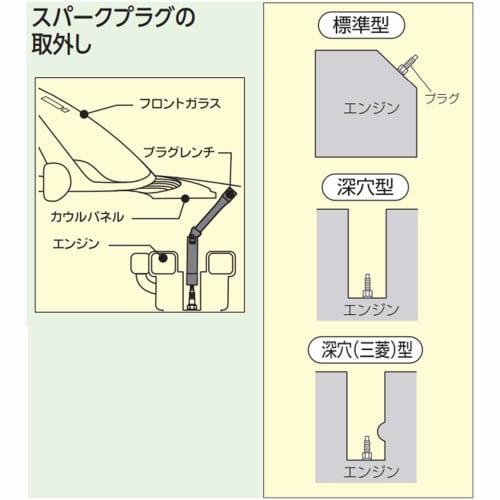 スパークプラグの取外し

フロントガラス

プラグレンチ

カウルパネル

エンジン

標準型

プラグ

エンジン

深穴型

エンジン

深穴(三菱)型

エンジン