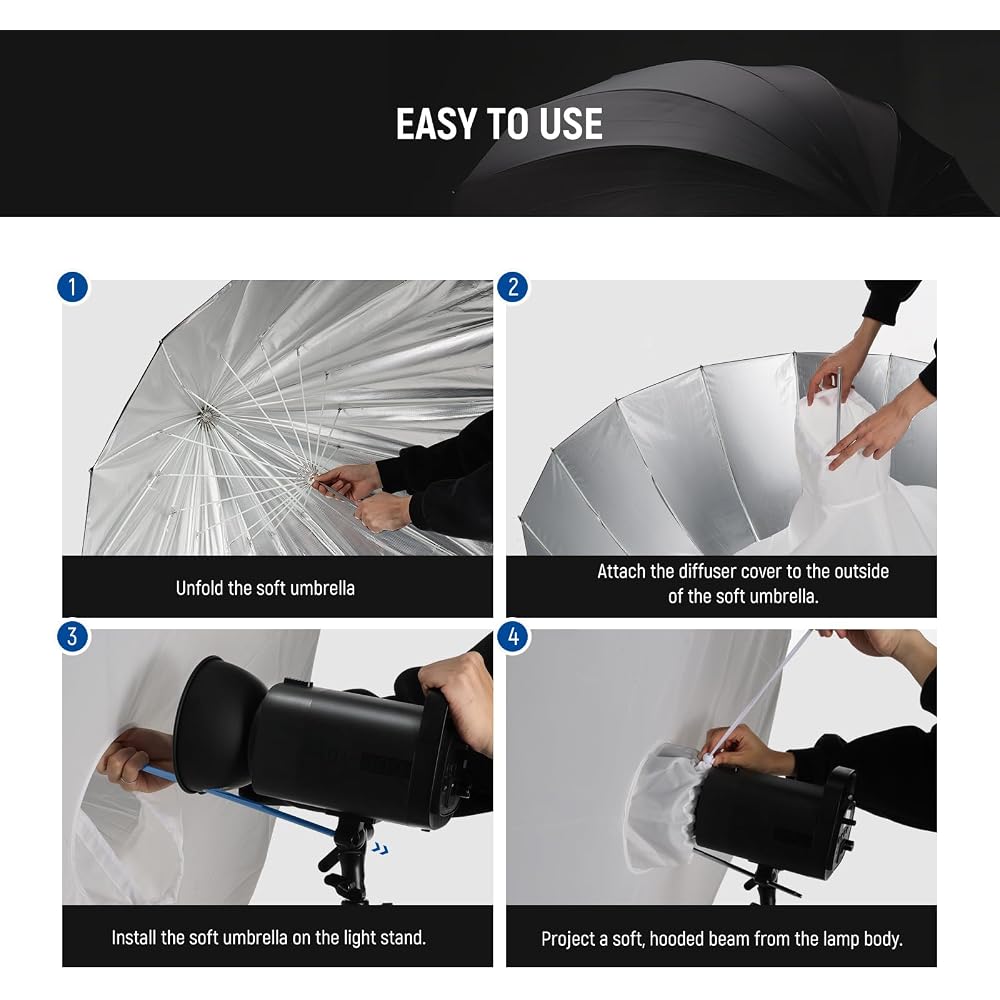 EASY TO USE

1

Unfold the soft umbrella

2

Attach the diffuser cover to the outside of the soft umbrella.

3

Install the soft umbrella on the light stand.

4

Project a soft, hooded beam from the lamp body.