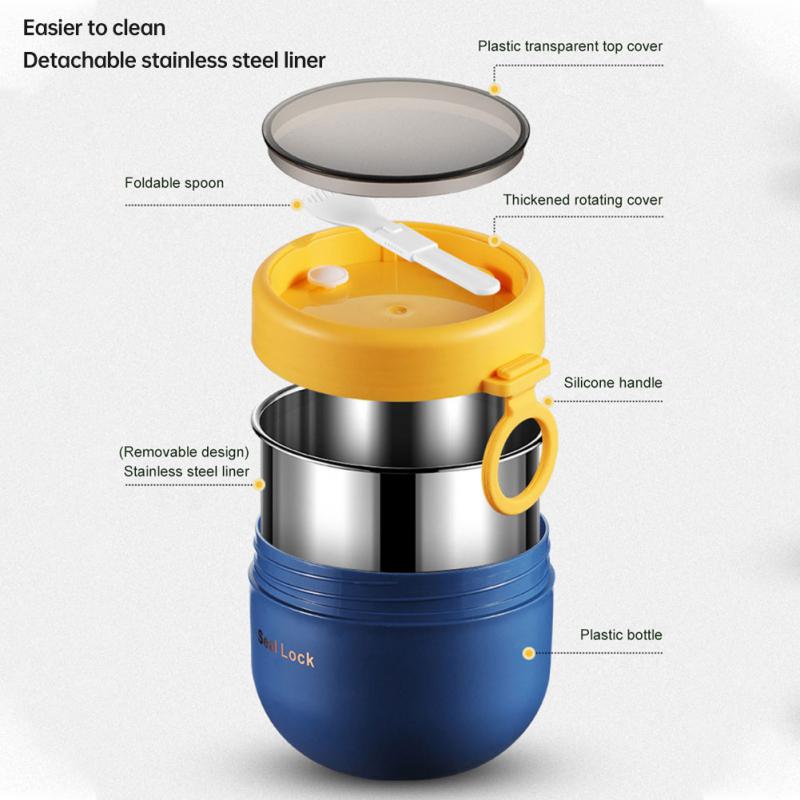 Easier to clean
Detachable stainless steel liner

Plastic transparent top cover

Foldable spoon

Thickened rotating cover

Silicone handle

(Removable design)
Stainless steel liner

Seal Lock

Plastic bottle